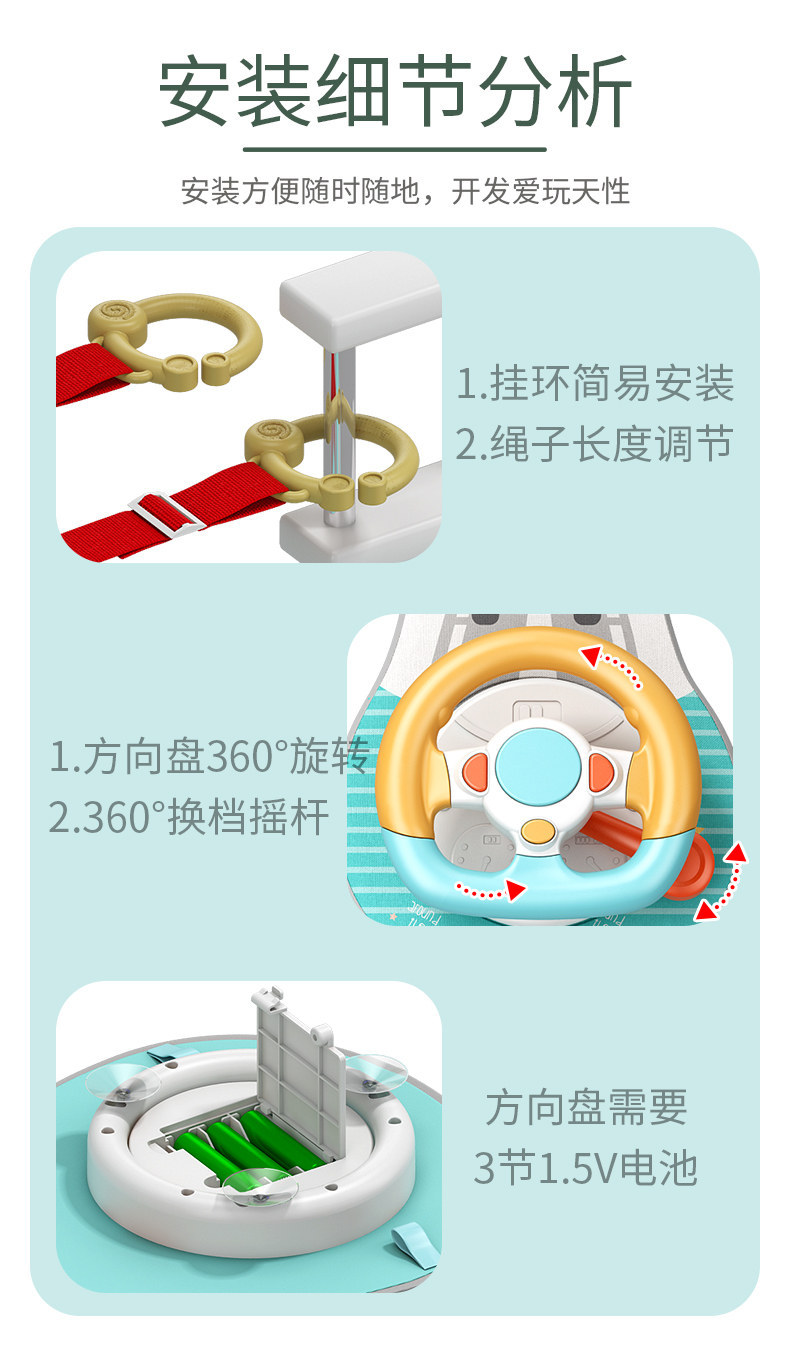 安装细节分析

安装方便随时随地，开发爱玩天性

1.挂环简易安装
2.绳子长度调节

1.方向盘360°旋转
2.360°换档摇杆

方向盘需要
3节1.5V电池