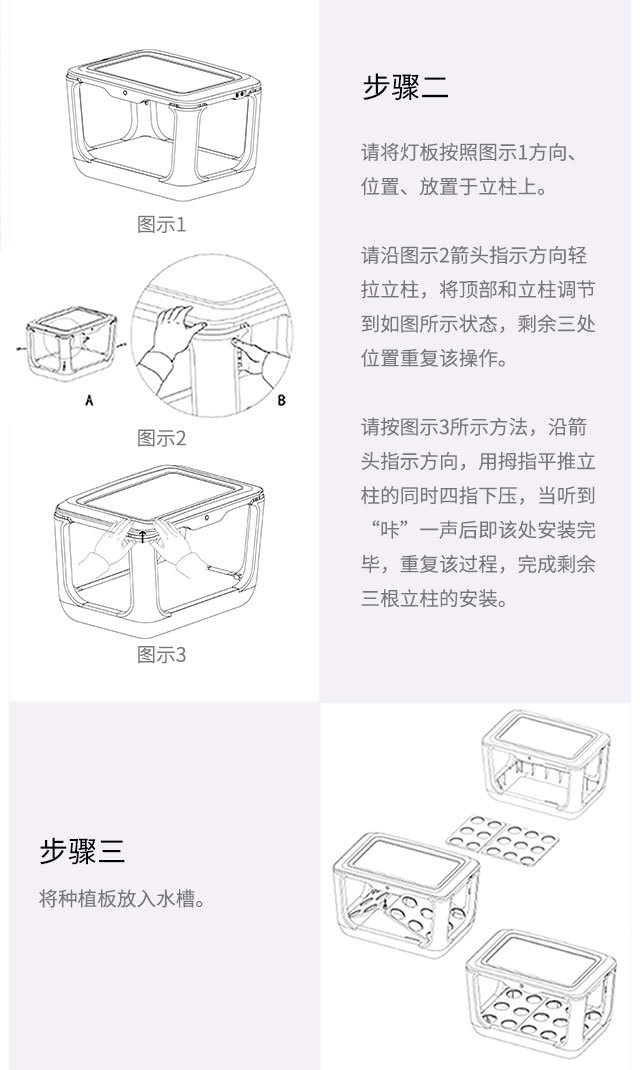 图示1

A

B

图示2

图示3

步骤二

请将灯板按照图示1方向、位置、放置于立柱上。

请沿图示2箭头指示方向轻拉立柱，将顶部和立柱调节到如图所示状态，剩余三处位置重复该操作。

请按图示3所示方法，沿箭头指示方向，用拇指平推立柱的同时四指下压，当听到“咔”一声后即该处安装完毕，重复该过程，完成剩余三根立柱的安装。

步骤三

将种植板放入水槽。