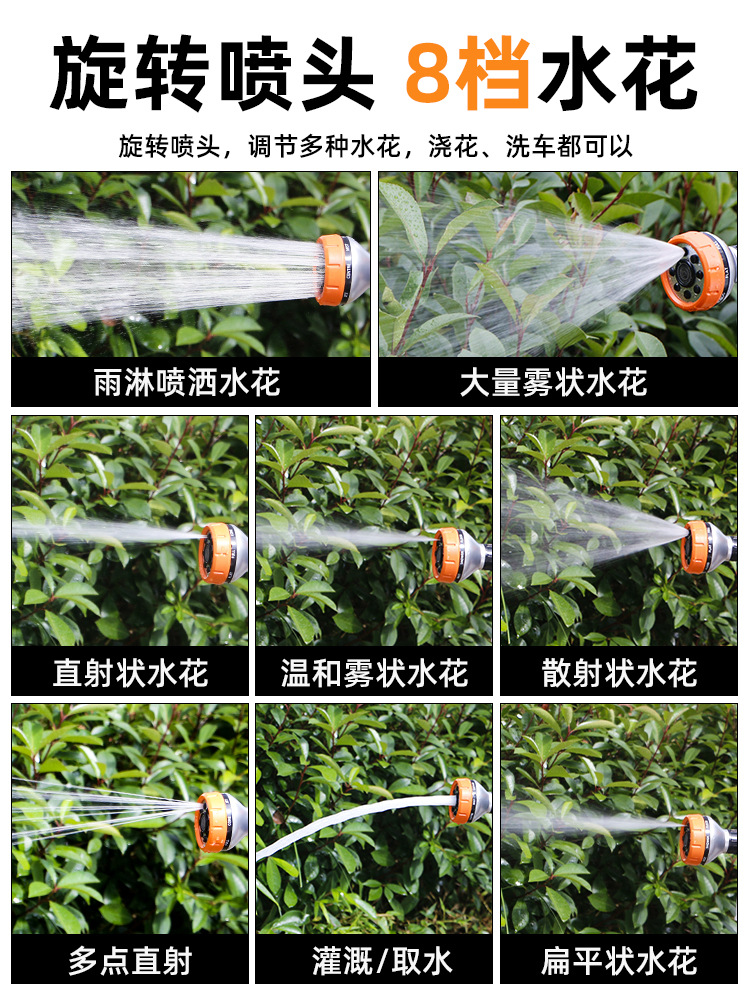 旋转喷头 8档水花

旋转喷头，调节多种水花，浇花、洗车都可以

雨淋喷洒水花

大量雾状水花

直射状水花

温和雾状水花

散射状水花

多点直射

灌溉/取水

扁平状水花