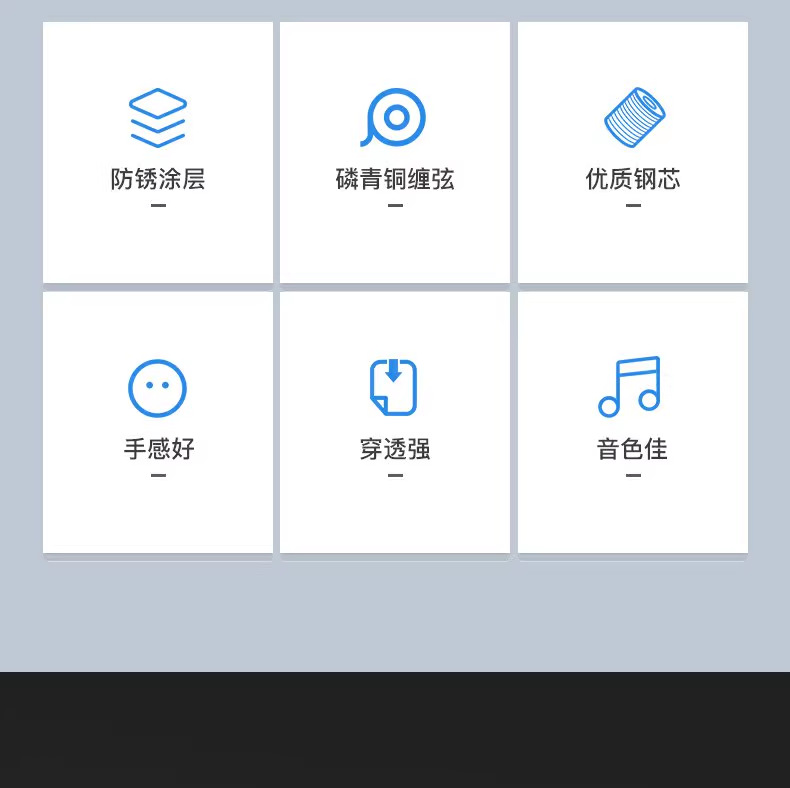 防锈涂层

磷青铜缠弦

优质钢芯

手感好

穿透强

音色佳