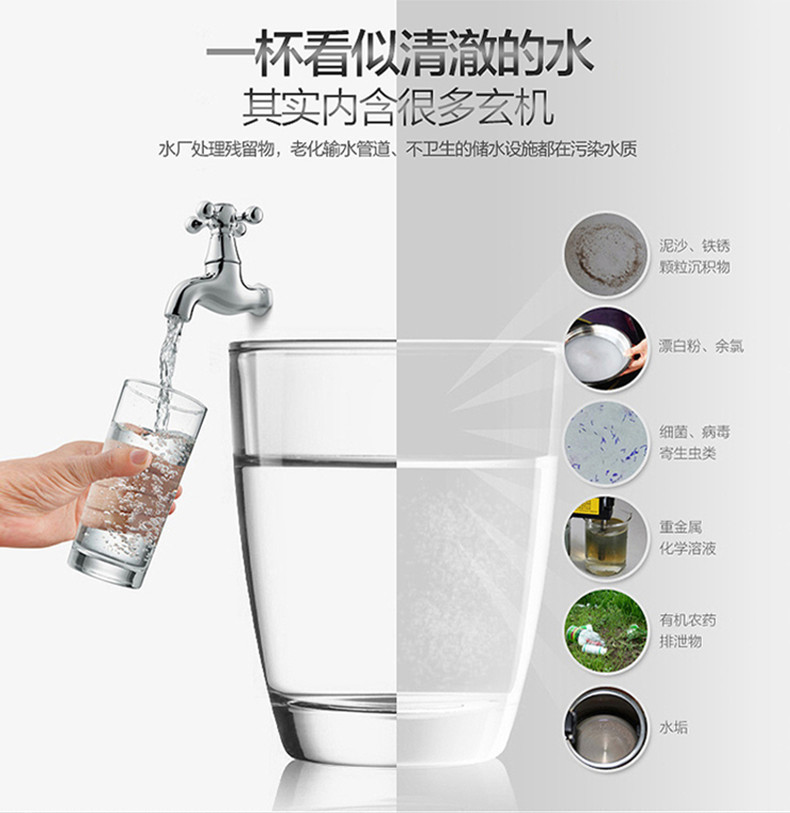 一杯看似清澈的水
其实内含很多玄机

水厂处理残留物，老化输水管道、不卫生的储水设施都在污染水质

泥沙、铁锈
颗粒沉积物

漂白粉、余氯

细菌、病毒
寄生虫类

重金属
化学溶液

有机农药
排泄物

水垢