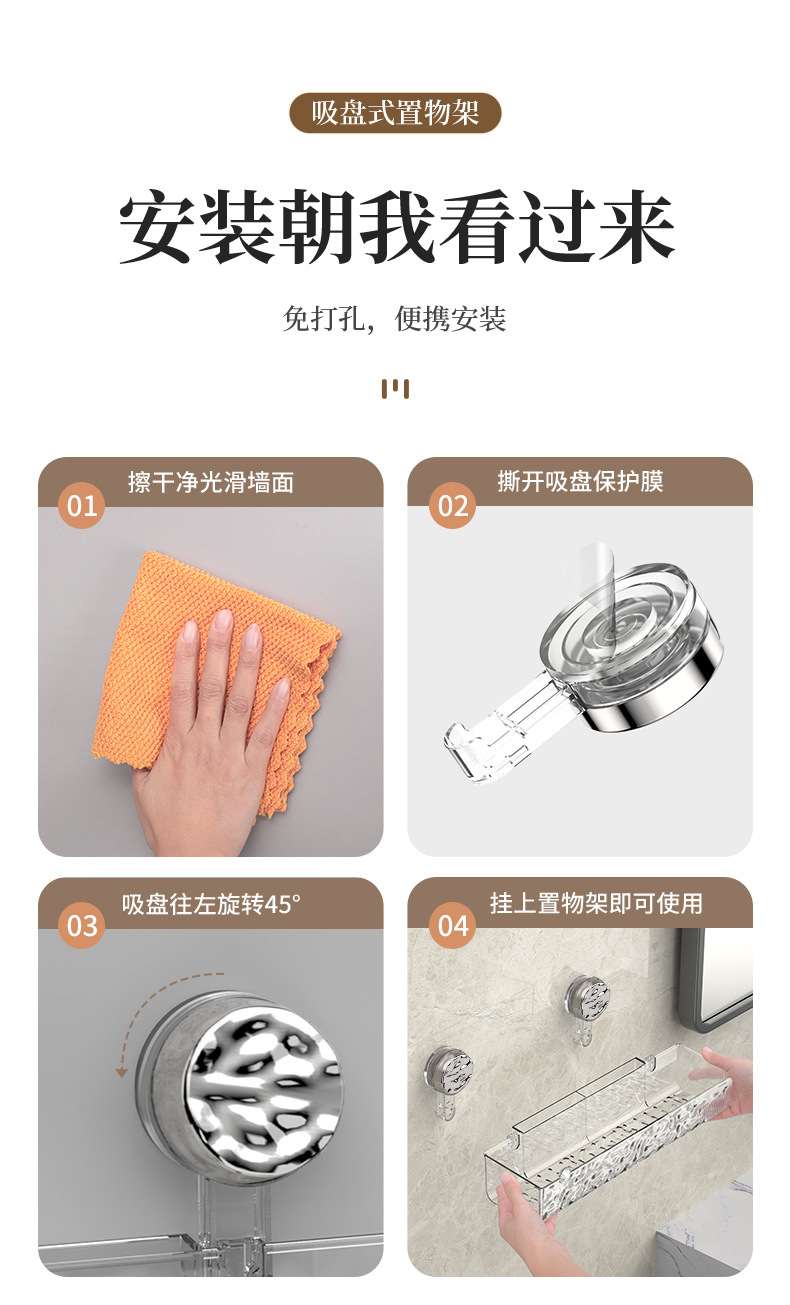 吸盘式置物架

安装朝我看过来

免打孔，便携安装

01 擦干净光滑墙面

02 撕开吸盘保护膜

03 吸盘往左旋转45°

04 挂上置物架即可使用