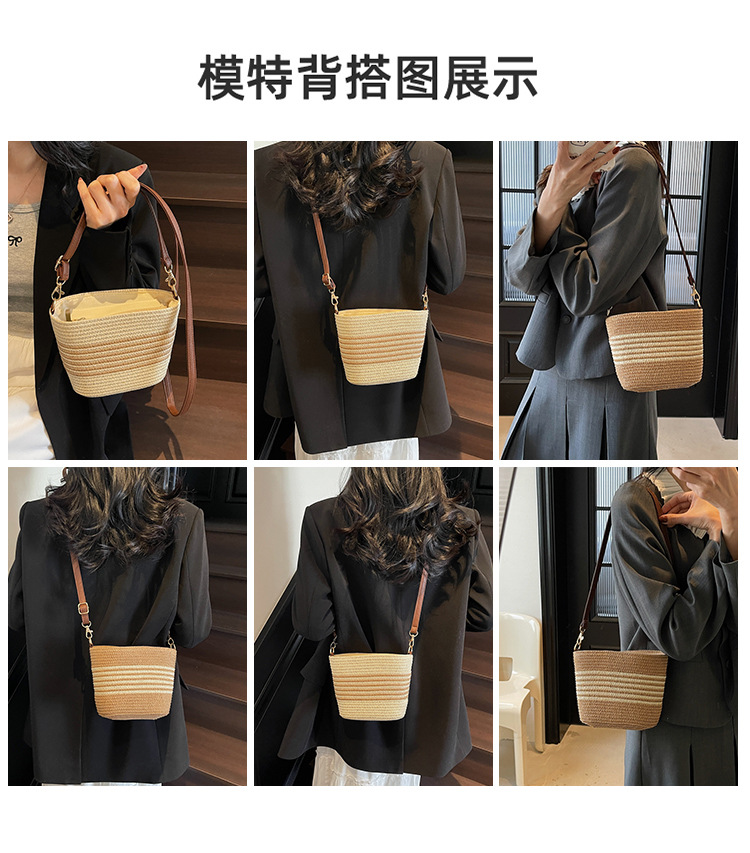 模特背搭图展示