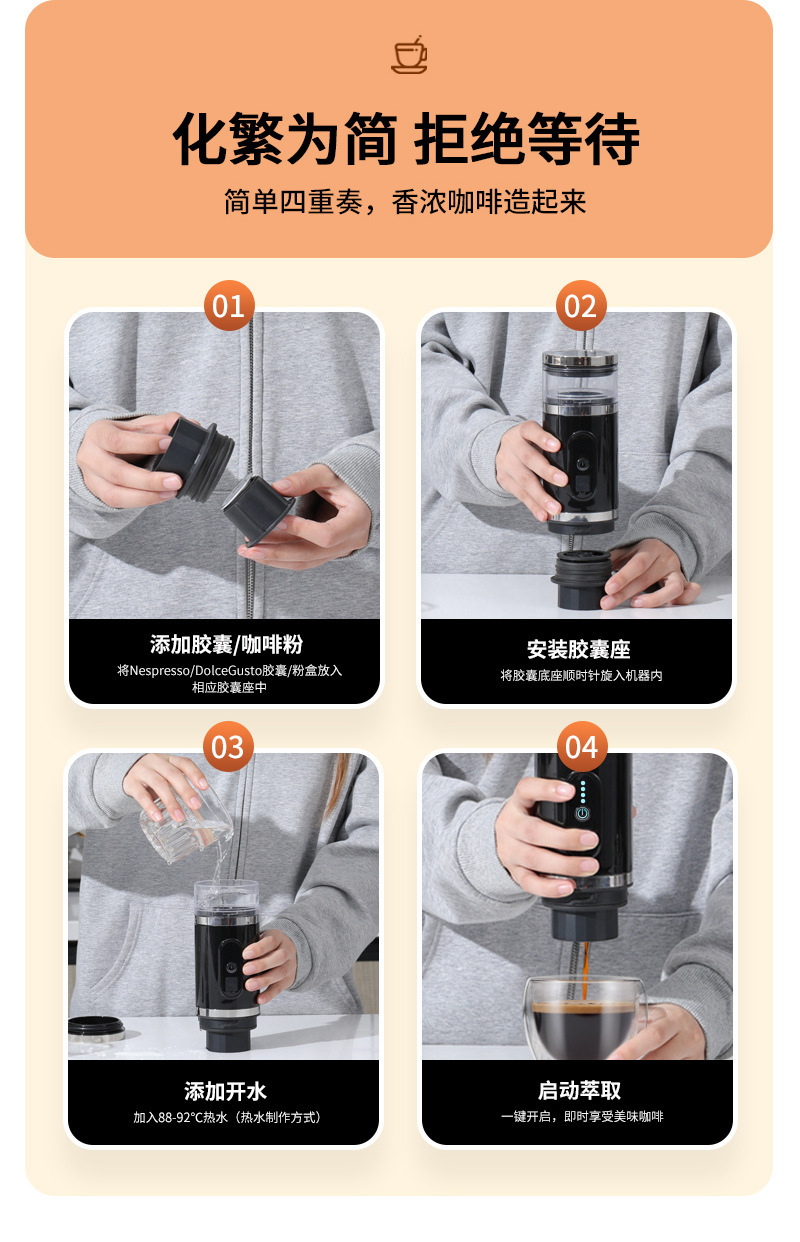 化繁为简 拒绝等待

简单四重奏，香浓咖啡造起来

01

添加胶囊/咖啡粉

将Nespresso/DolceGusto胶囊/粉盒放入相应胶囊座中

02

安装胶囊座

将胶囊底座顺时针旋入机器内

03

添加开水

加入88-92°C热水（热水制作方式）

04

启动萃取

一键开启，即时享受美味咖啡