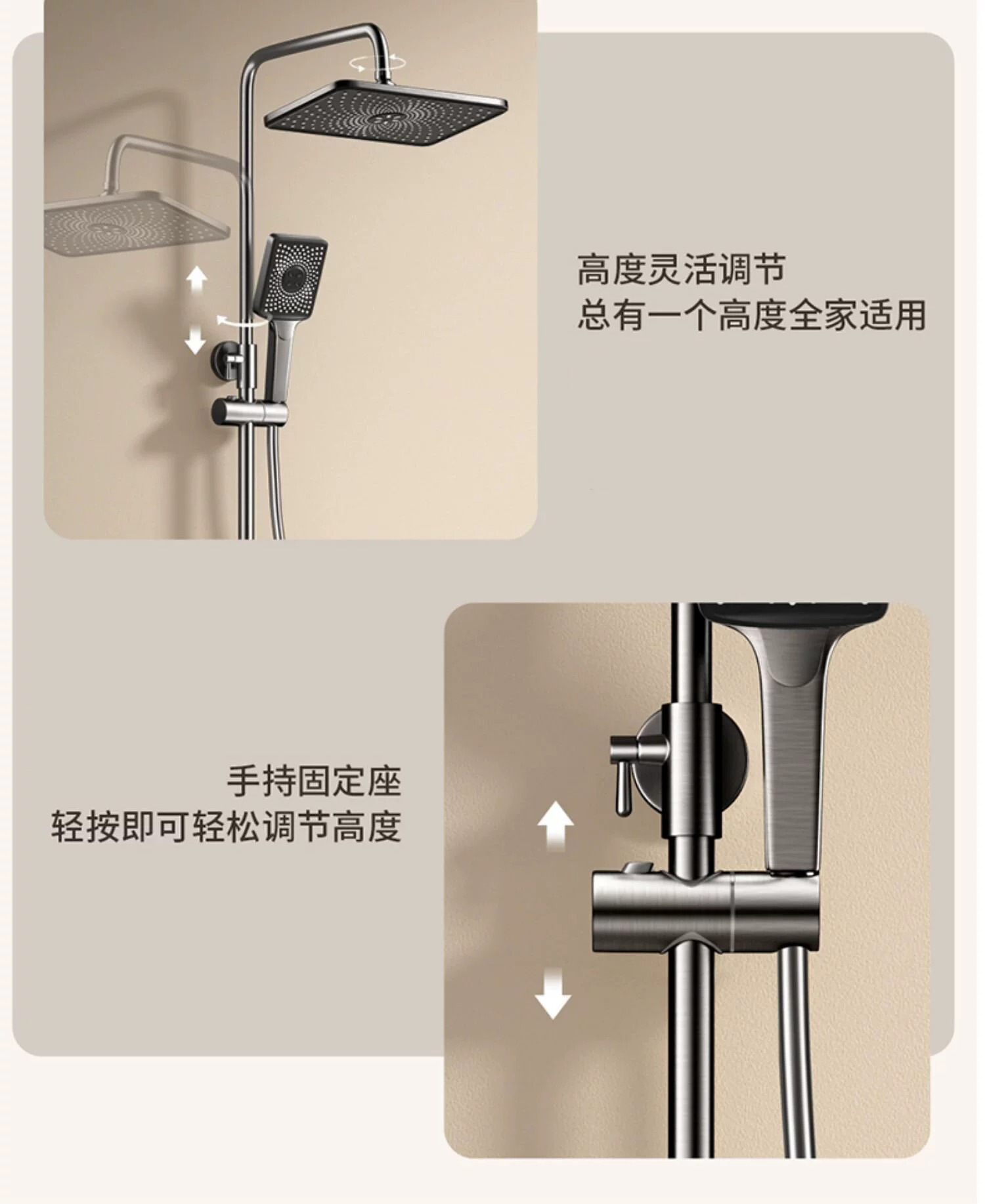 高度灵活调节
总有一个高度全家适用

手持固定座
轻按即可轻松调节高度