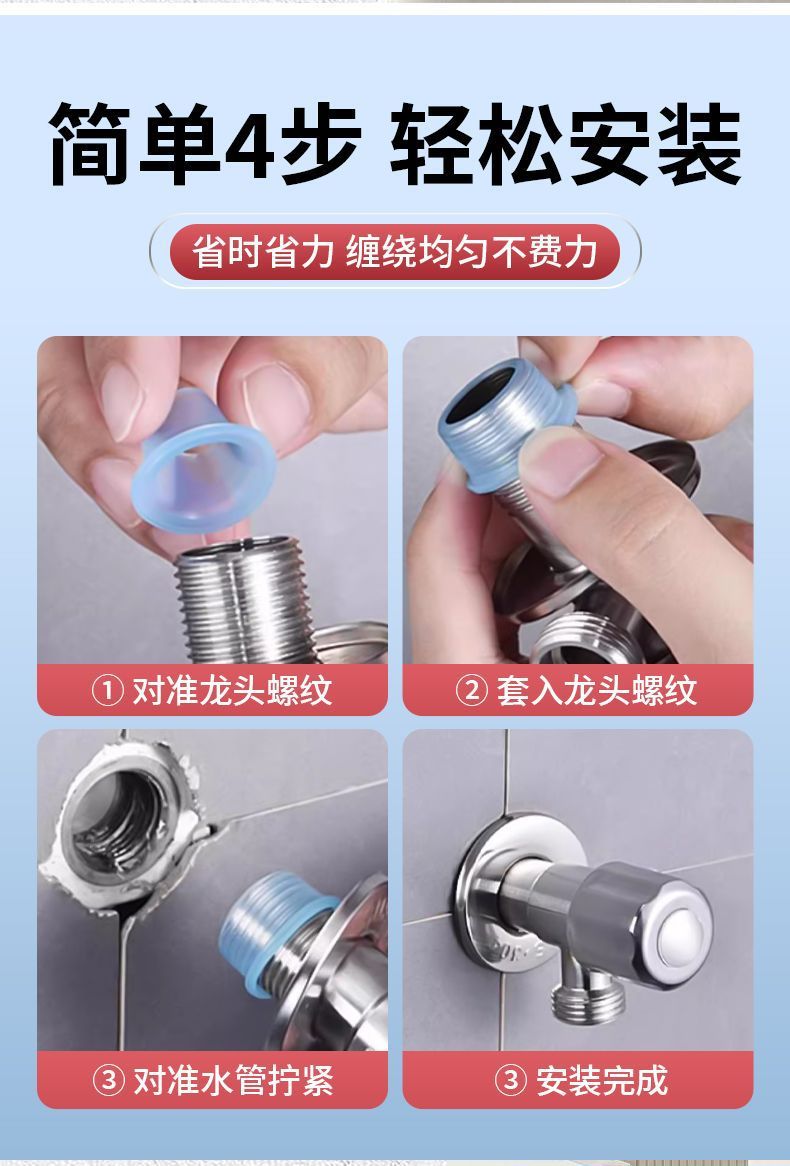 简单4步 轻松安装

省时省力 缠绕均匀不费力

① 对准龙头螺纹

② 套入龙头螺纹

③ 对准水管拧紧

③ 安装完成