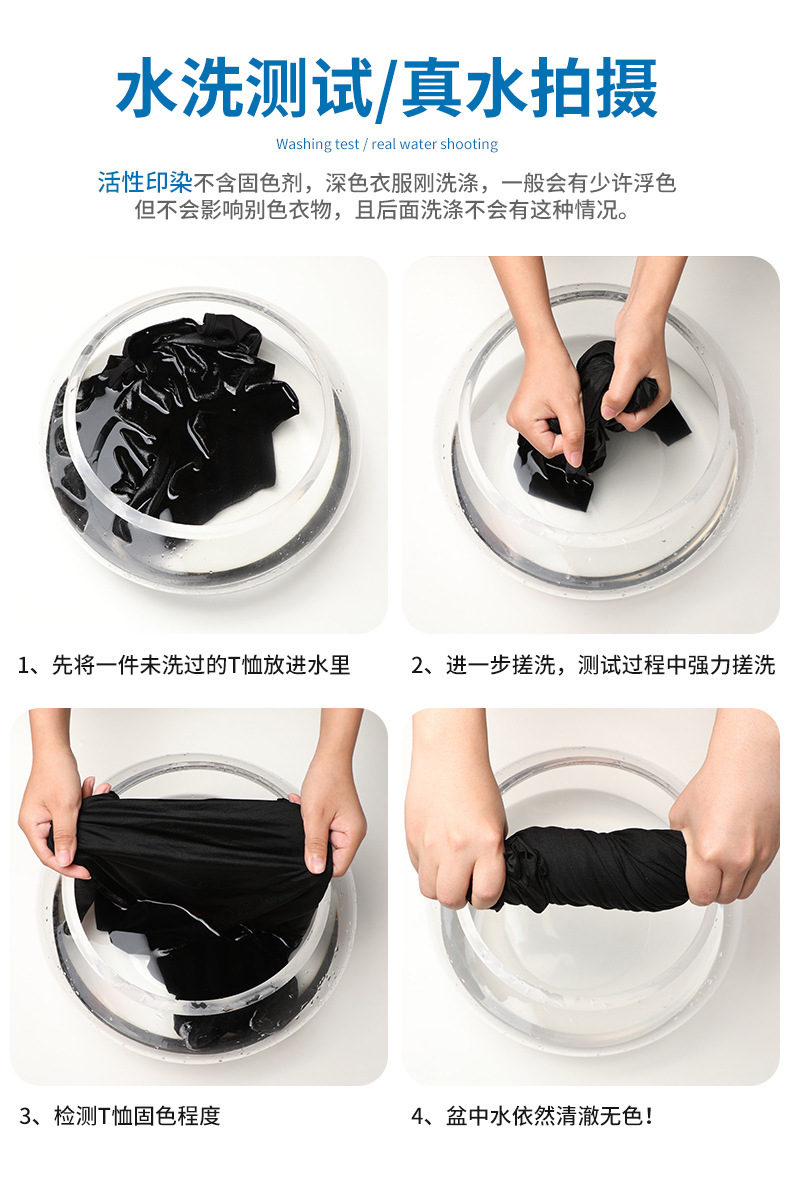 水洗测试/真水拍摄

Washing test / real water shooting

活性印染不含固色剂，深色衣服刚洗涤，一般会有少许浮色
但不会影响别色衣物，且后面洗涤不会有这种情况。

1、先将一件未洗过的T恤放进水里

2、进一步搓洗，测试过程中强力搓洗

3、检测T恤固色程度

4、盆中水依然清澈无色！