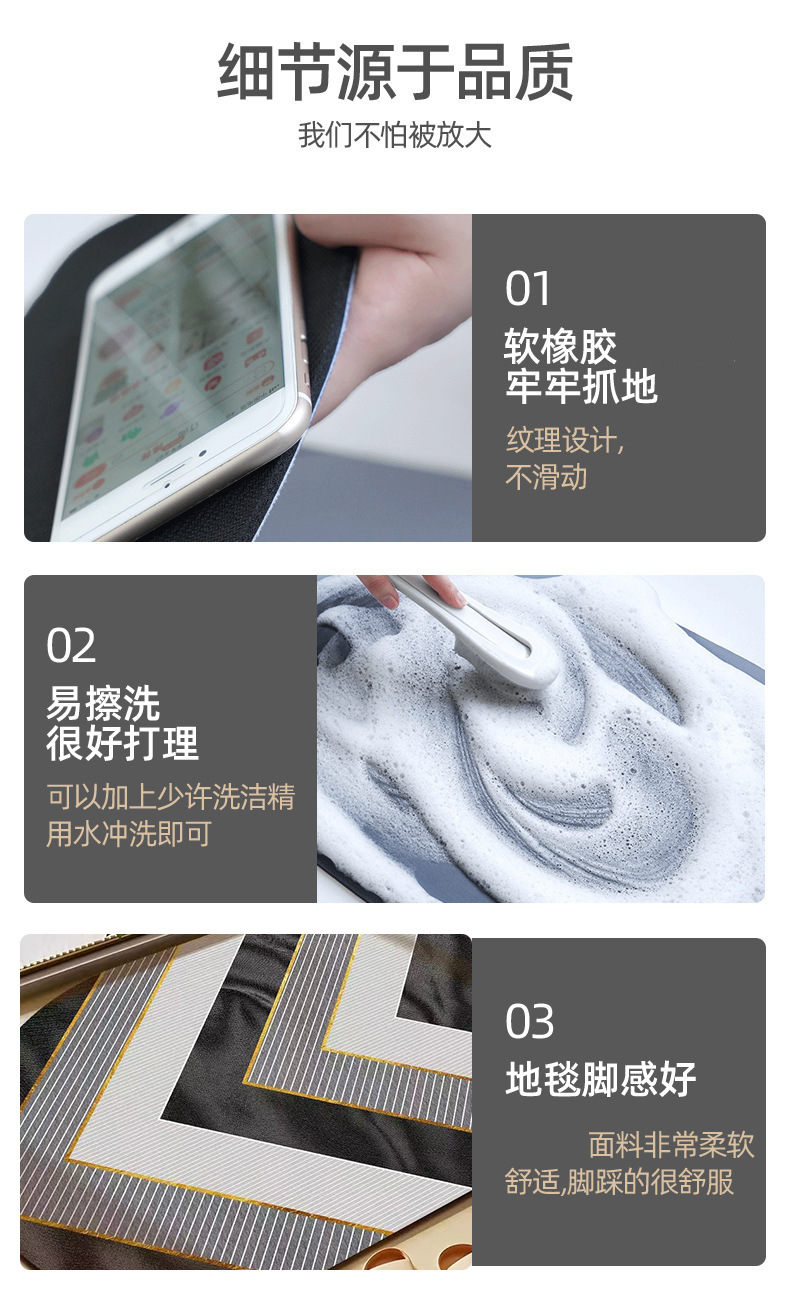 细节源于品质
我们不怕被放大

01
软橡胶
牢牢抓地
纹理设计，
不滑动

02
易擦洗
很好打理
可以加上少许洗洁精
用水冲洗即可

03
地毯脚感好
面料非常柔软
舒适,脚踩的很舒服