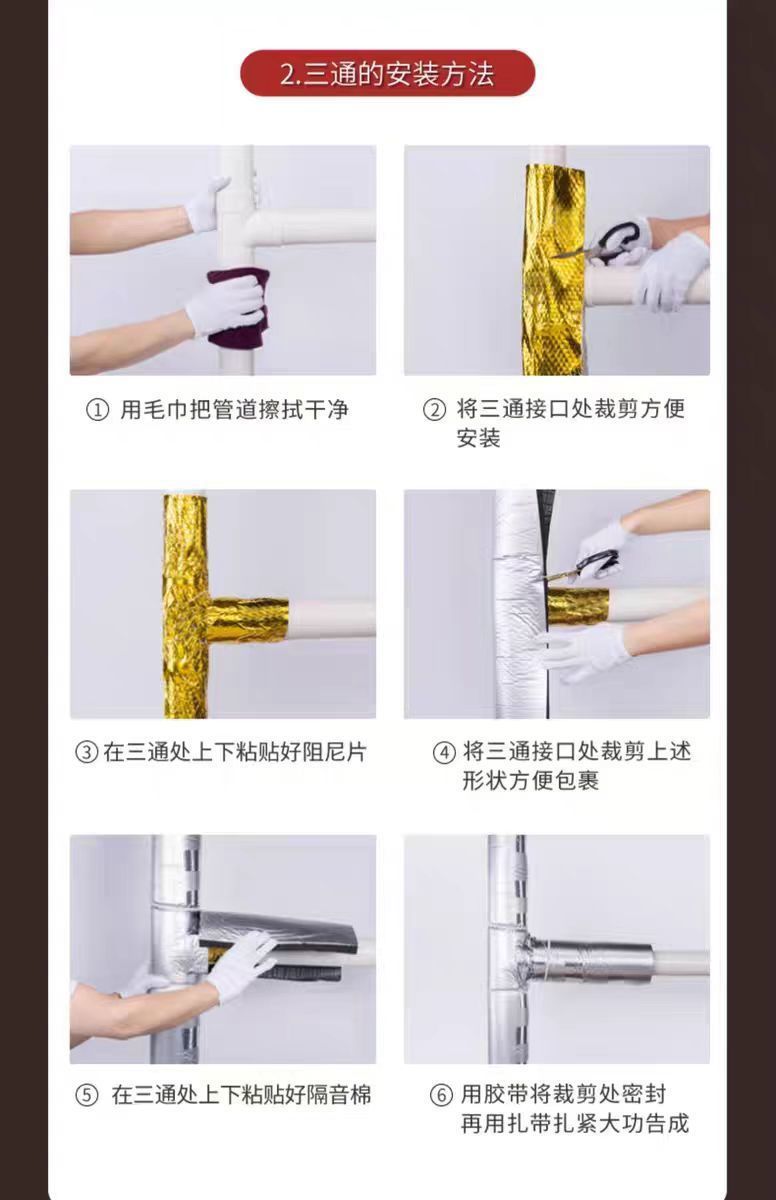 2.三通的安装方法

① 用毛巾把管道擦拭干净

② 将三通接口处裁剪方便安装

③ 在三通处上下粘贴好阻尼片

④ 将三通接口处裁剪上述形状方便包裹

⑤ 在三通处上下粘贴好隔音棉

⑥ 用胶带将裁剪处密封再用扎带扎紧大功告成