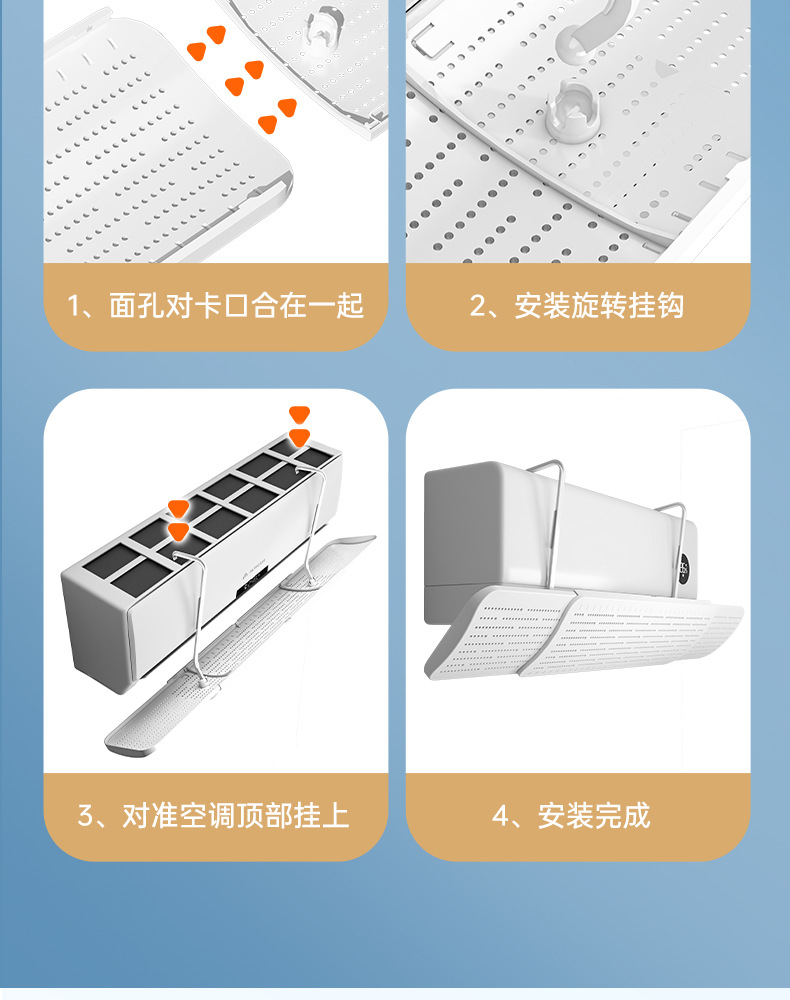 1、面孔对卡口合在一起

2、安装旋转挂钩

3、对准空调顶部挂上

4、安装完成