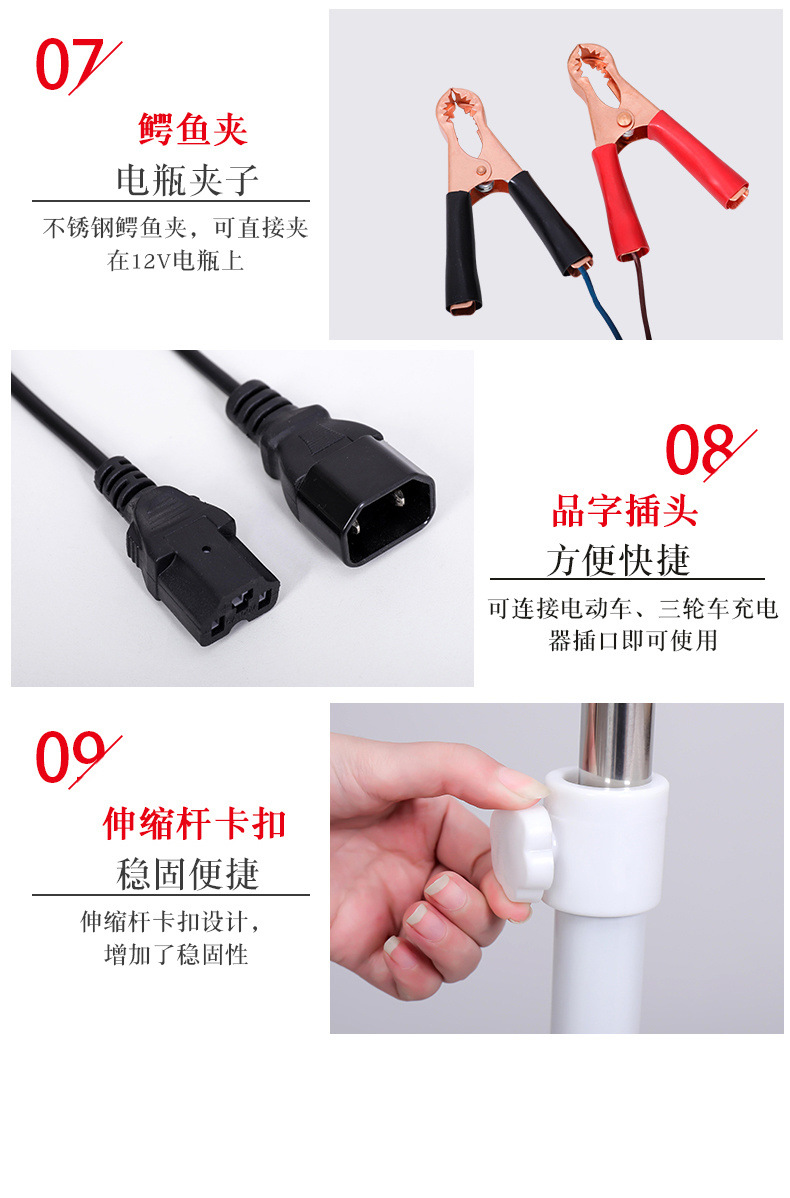 07

鳄鱼夹

电瓶夹子

不锈钢鳄鱼夹，可直接夹在12V电瓶上

08

品字插头

方便快捷

可连接电动车、三轮车充电器插口即可使用

09

伸缩杆卡扣

稳固便捷

伸缩杆卡扣设计，增加了稳固性