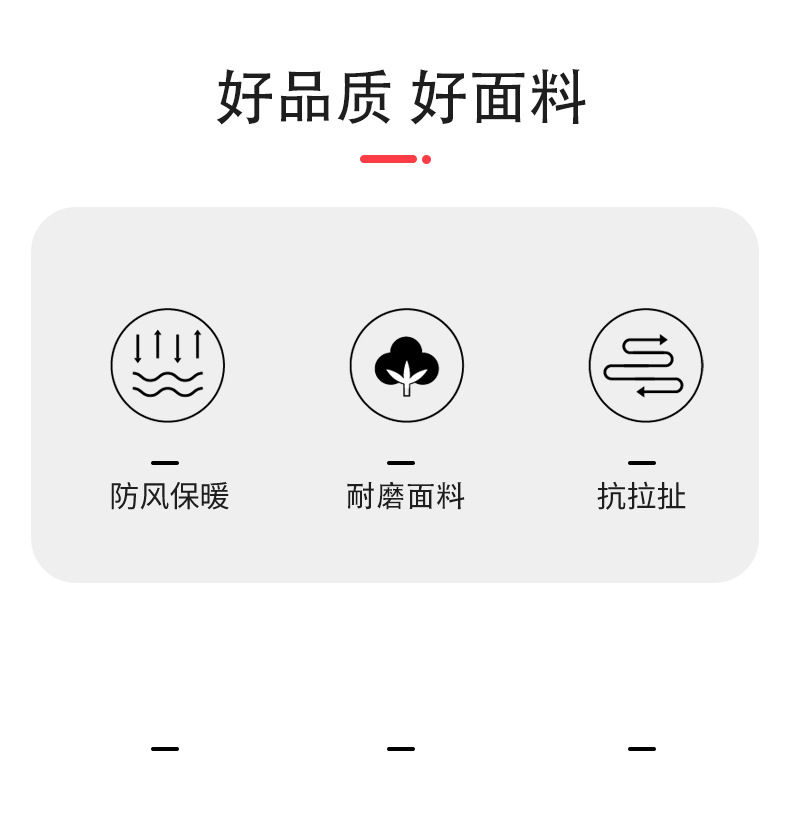 好品质 好面料

防风保暖

耐磨面料

抗拉扯