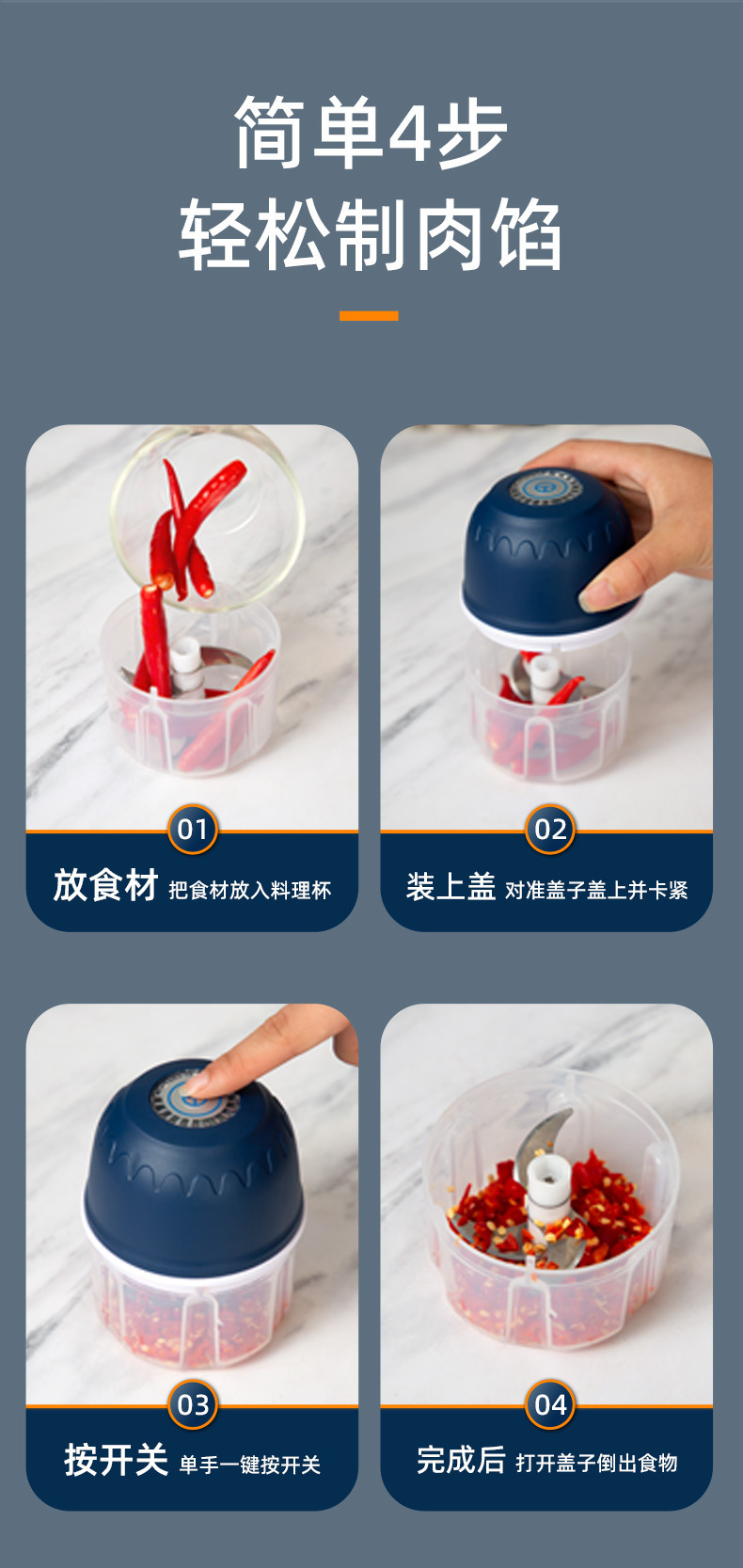 简单4步
轻松制肉馅

01
放食材 把食材放入料理杯

02
装上盖 对准盖子盖上并卡紧

03
按开关 单手一键按开关

04
完成后 打开盖子倒出食物