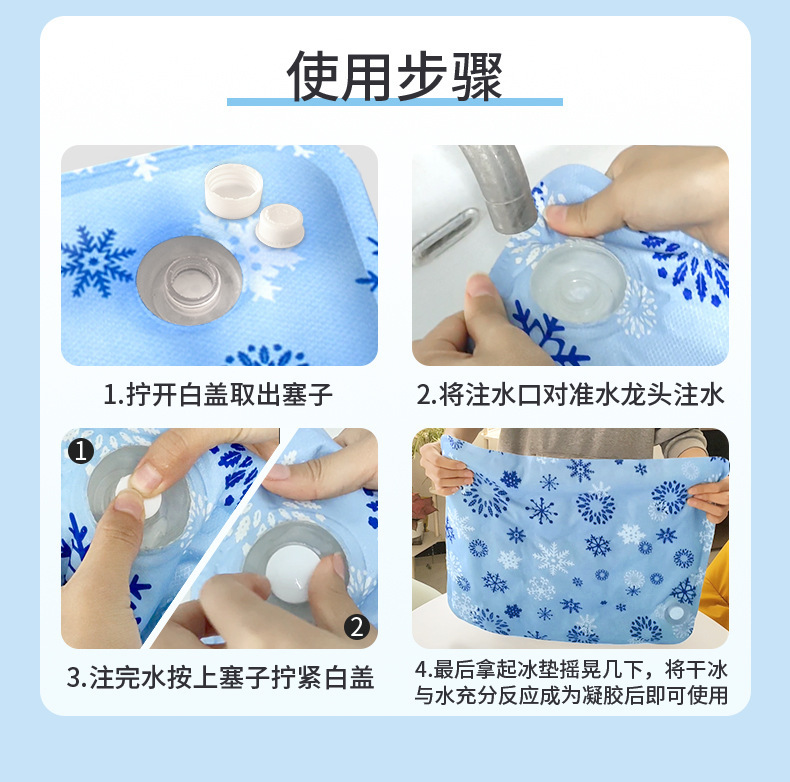 使用步骤

1.拧开白盖取出塞子

2.将注水口对准水龙头注水

1

2

3.注完水按上塞子拧紧白盖

4.最后拿起冰垫摇晃几下，将干冰与水充分反应成为凝胶后即可使用