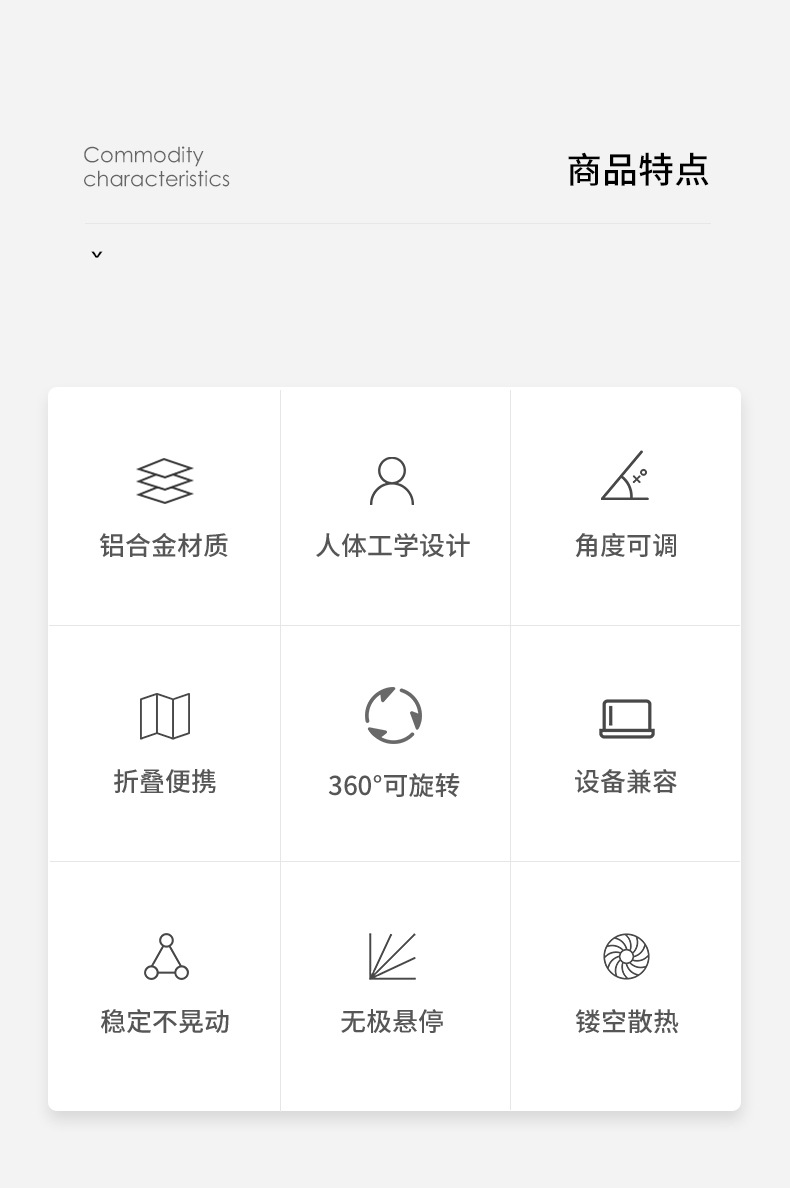 Commodity
characteristics

商品特点

铝合金材质

人体工学设计

角度可调

折叠便携

360°可旋转

设备兼容

稳定不晃动

无极悬停

镂空散热