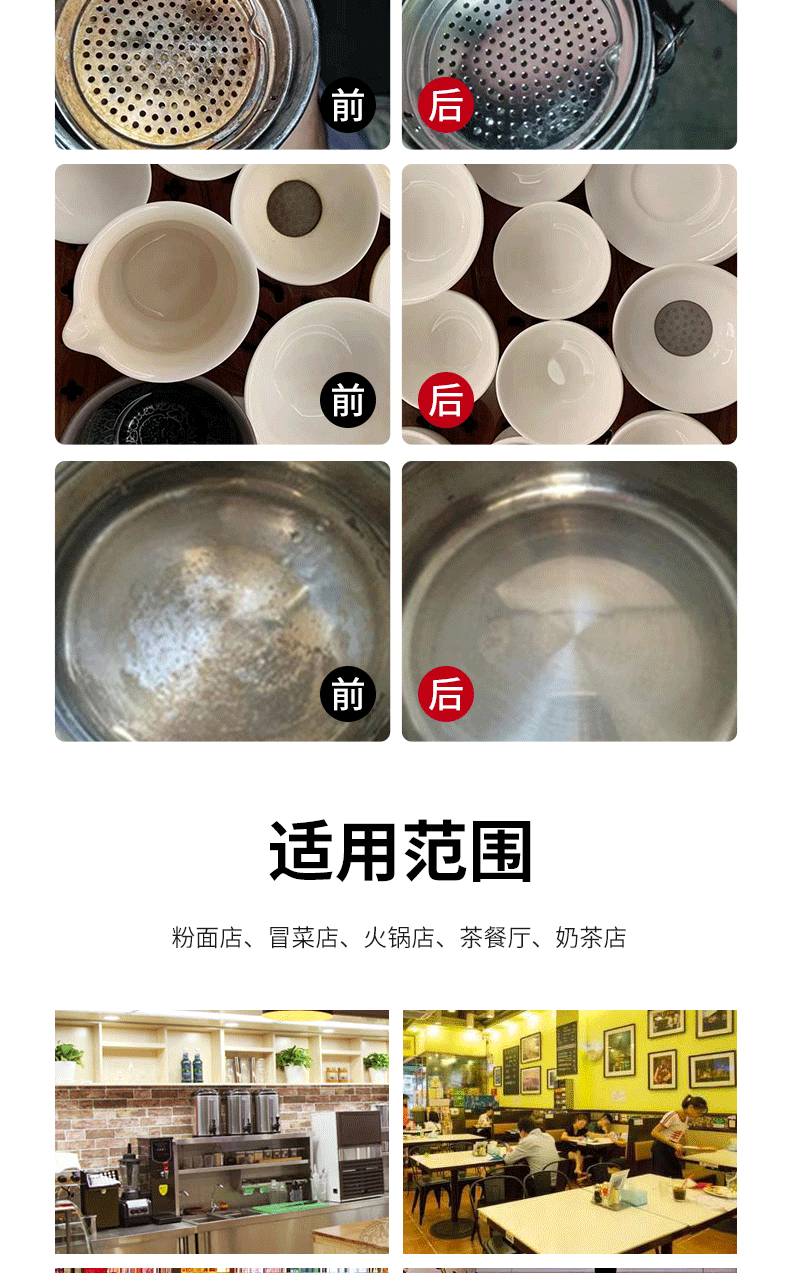 前
后
前
后
前
后

适用范围

粉面店、冒菜店、火锅店、茶餐厅、奶茶店