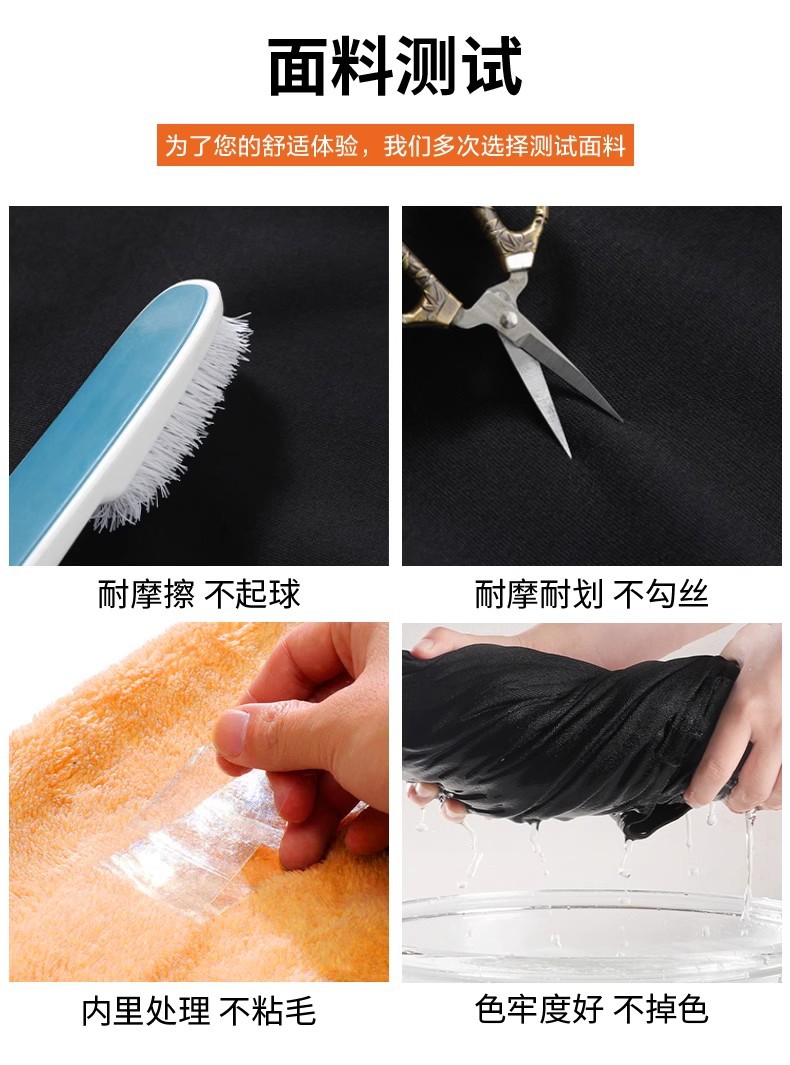 面料测试

为了您的舒适体验，我们多次选择测试面料

耐摩擦 不起球

耐摩耐划 不勾丝

内里处理 不粘毛

色牢度好 不掉色