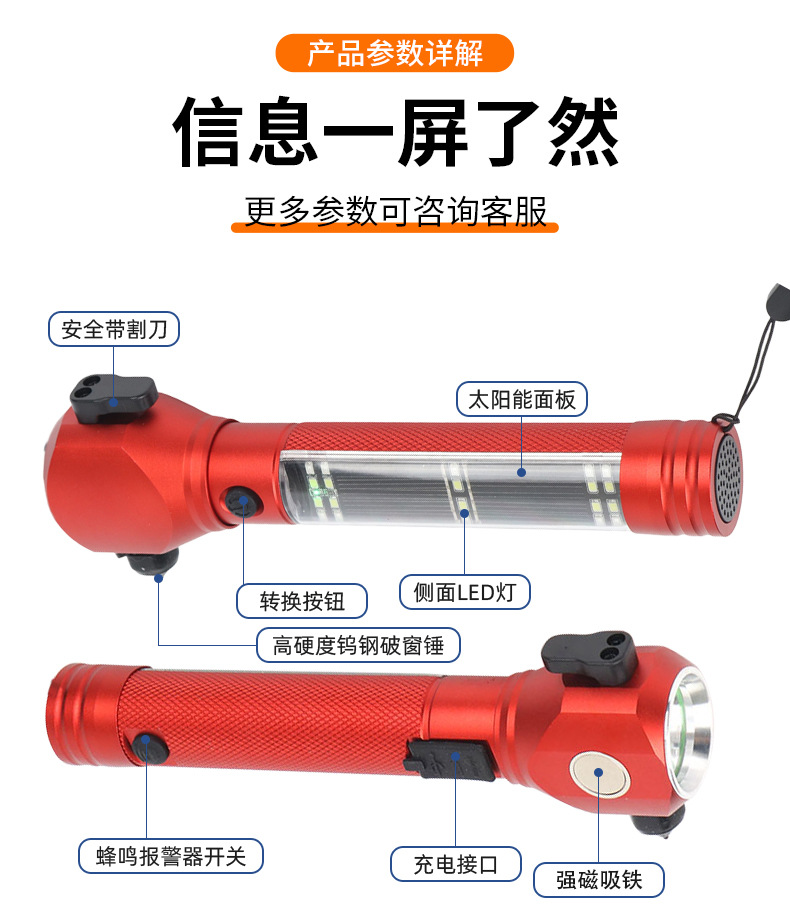 产品参数详解

信息一屏了然

更多参数可咨询客服

安全带割刀

太阳能面板

转换按钮

侧面LED灯

高硬度钨钢破窗锤

蜂鸣报警器开关

充电接口

强磁吸铁