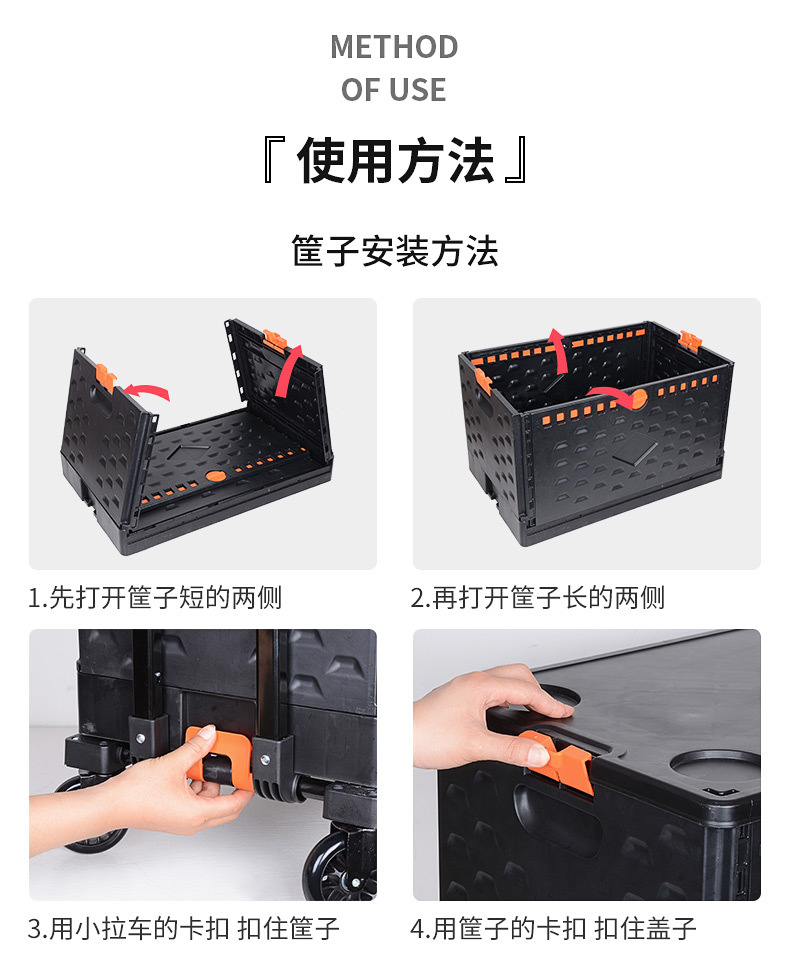 METHOD
OF USE

『 使用方法 』

筐子安装方法

1.先打开筐子短的两侧

2.再打开筐子长的两侧

3.用小拉车的卡扣 扣住筐子

4.用筐子的卡扣 扣住盖子