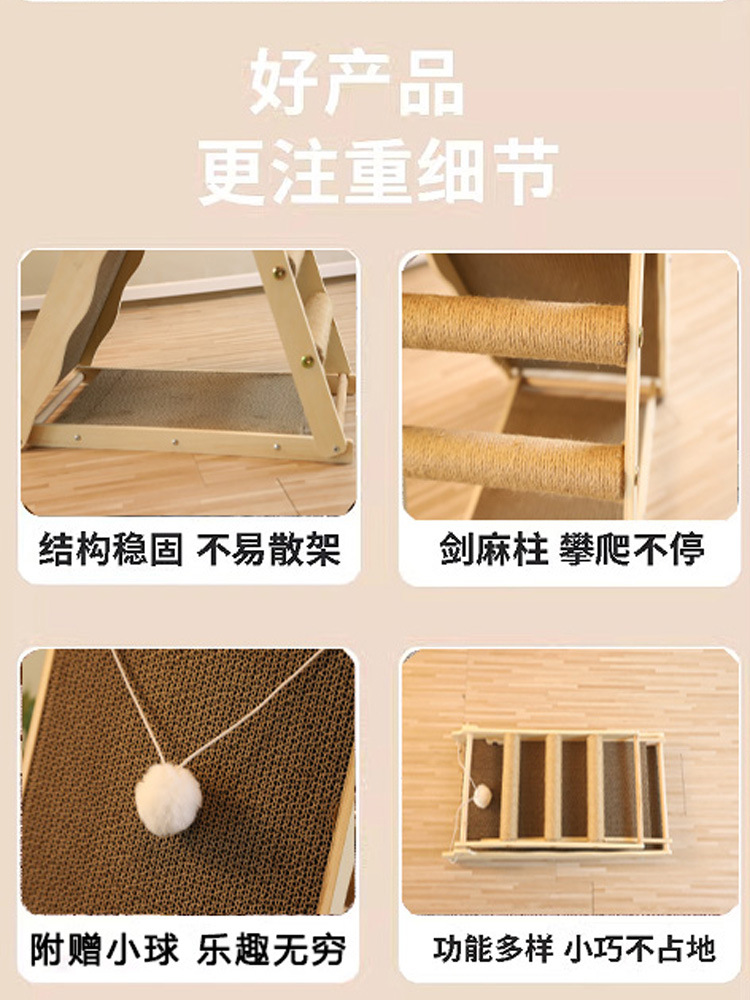 好产品
更注重细节

结构稳固 不易散架

剑麻柱 攀爬不停

附赠小球 乐趣无穷

功能多样 小巧不占地