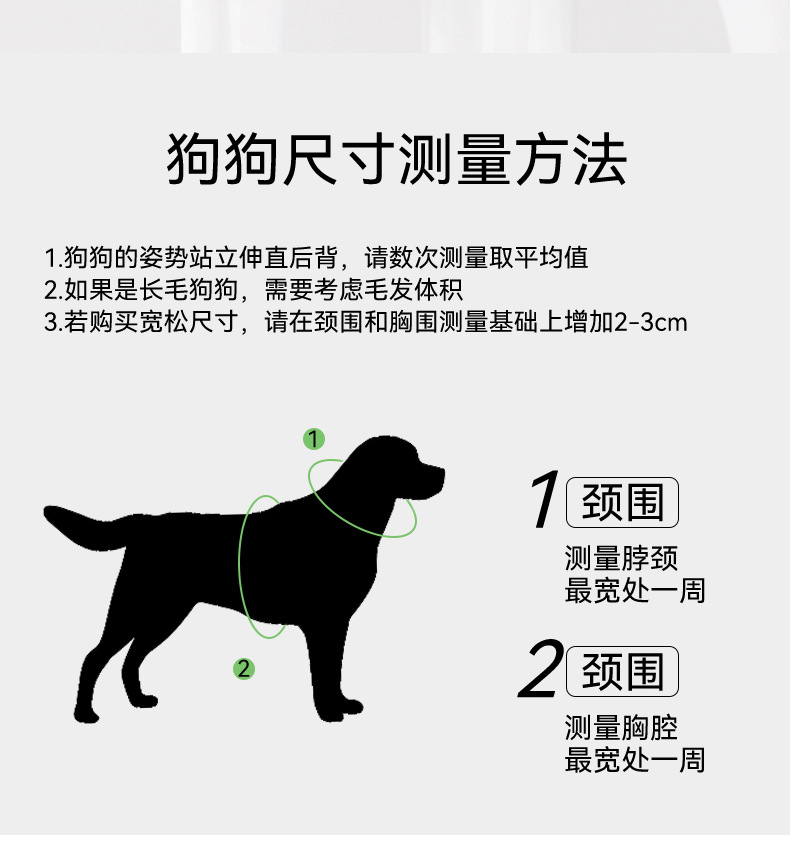 狗狗尺寸测量方法

1.狗狗的姿势站立伸直后背，请数次测量取平均值
2.如果是长毛狗狗，需要考虑毛发体积
3.若购买宽松尺寸，请在颈围和胸围测量基础上增加2-3cm

1

2

1 颈围
测量脖颈
最宽处一周

2 颈围
测量胸腔
最宽处一周