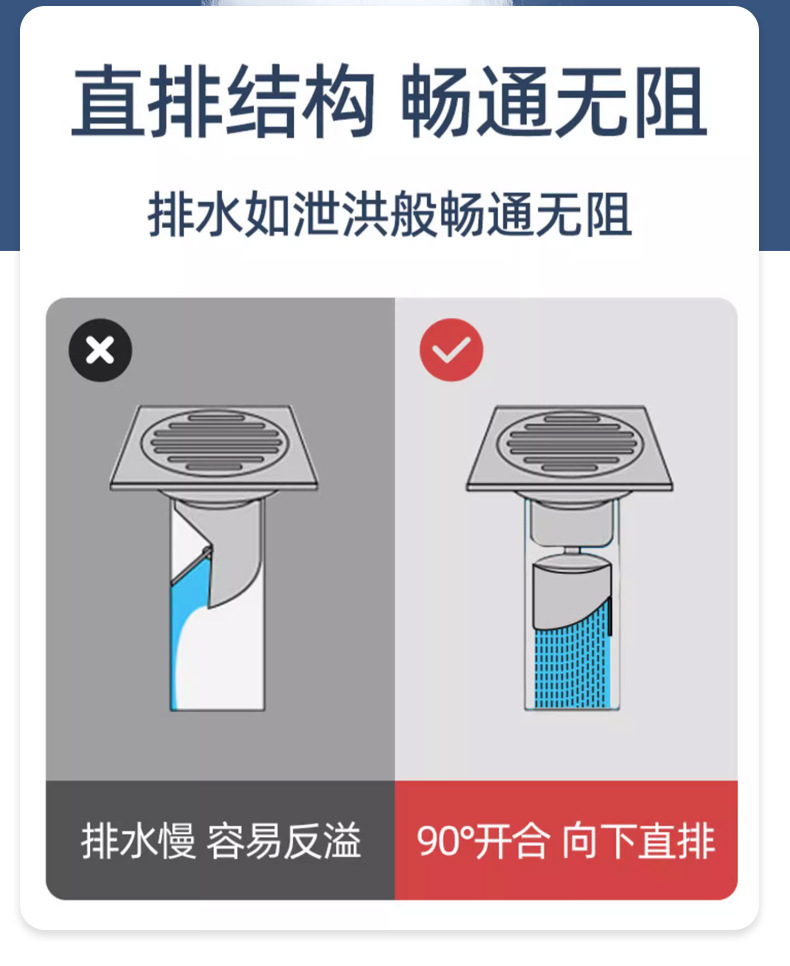 直排结构 畅通无阻

排水如泄洪般畅通无阻

排水慢 容易反溢

90°开合 向下直排