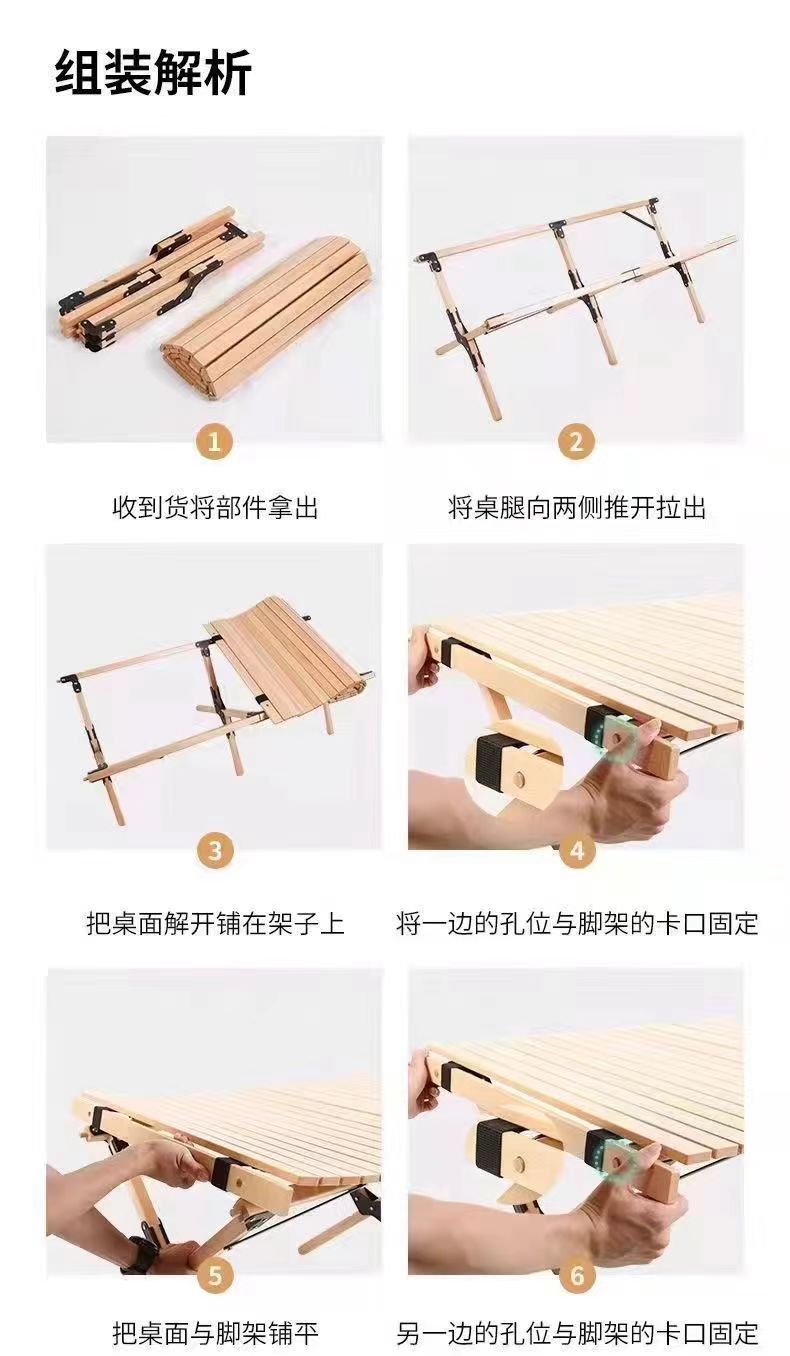 组装解析

1

收到货将部件拿出

2

将桌腿向两侧推开拉出

3

把桌面解开铺在架子上

4

将一边的孔位与脚架的卡口固定

5

把桌面与脚架铺平

6

另一边的孔位与脚架的卡口固定