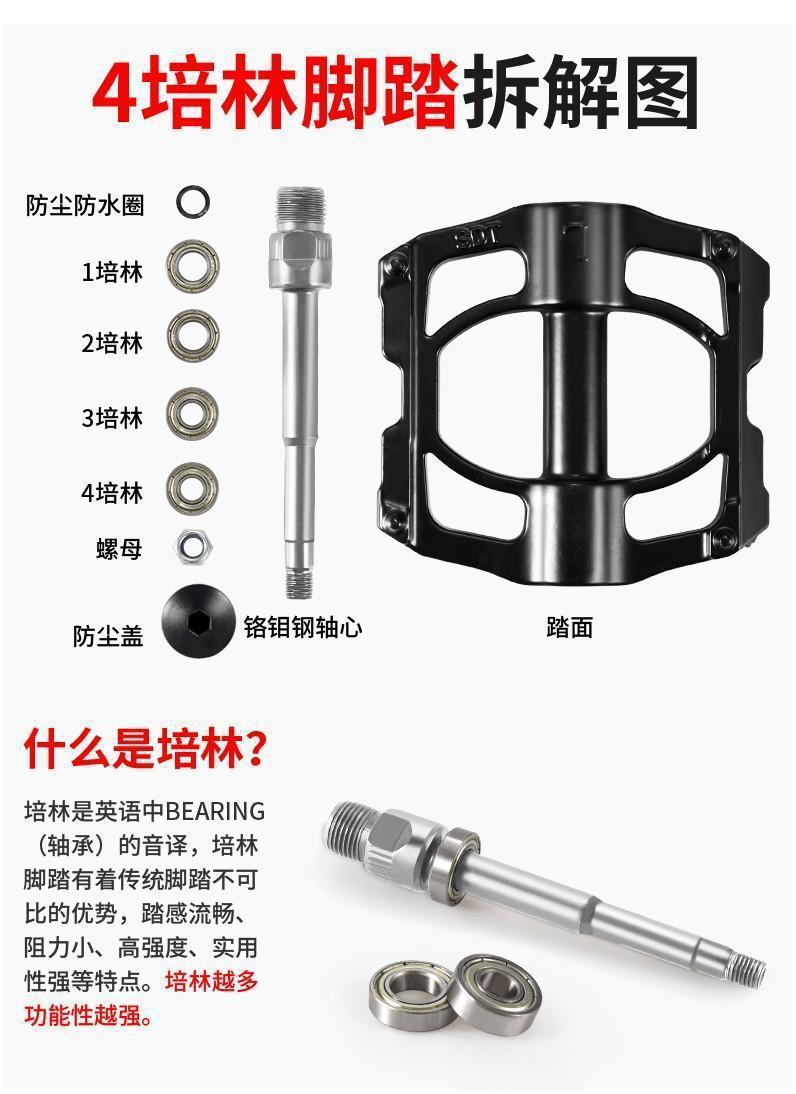 4培林脚踏拆解图

防尘防水圈

1培林

2培林

3培林

4培林

螺母

防尘盖

铬钼钢轴心

SDT

踏面

什么是培林?

培林是英语中BEARING（轴承）的音译，培林脚踏有着传统脚踏不可比的优势，踏感流畅、阻力小、高强度、实用性强等特点。培林越多功能性越强。