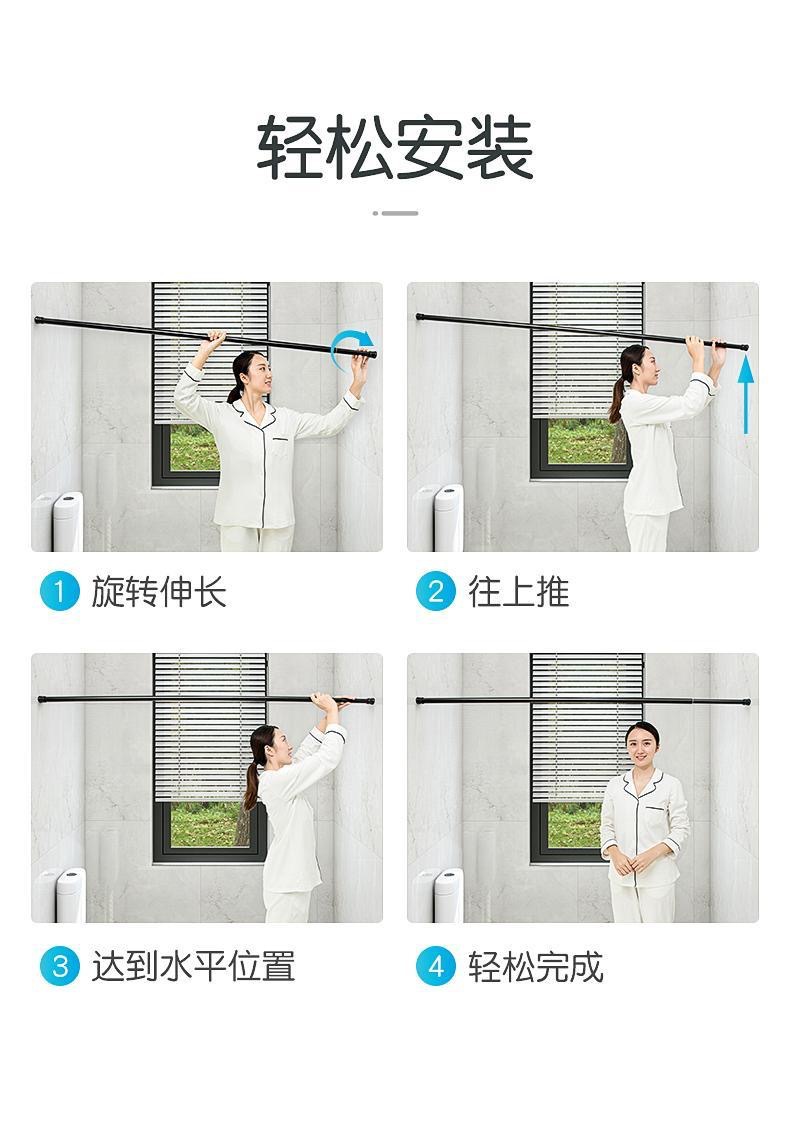 轻松安装

1 旋转伸长

2 往上推

3 达到水平位置

4 轻松完成