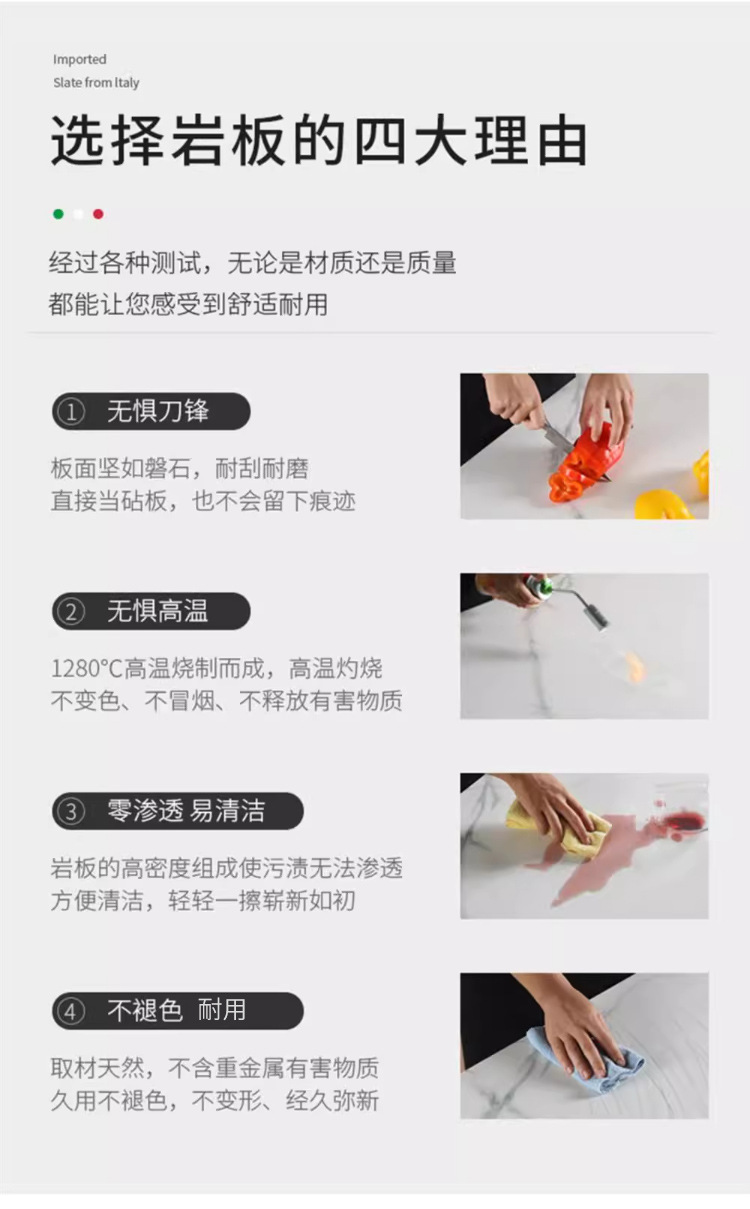 Imported
Slate from Italy

选择岩板的四大理由

经过各种测试，无论是材质还是质量
都能让您感受到舒适耐用

① 无惧刀锋

板面坚如磐石，耐刮耐磨
直接当砧板，也不会留下痕迹

② 无惧高温

1280°C高温烧制而成，高温灼烧
不变色、不冒烟、不释放有害物质

③ 零渗透 易清洁

岩板的高密度组成使污渍无法渗透
方便清洁，轻轻一擦崭新如初

④ 不褪色 耐用

取材天然，不含重金属有害物质
久用不褪色，不变形、经久弥新