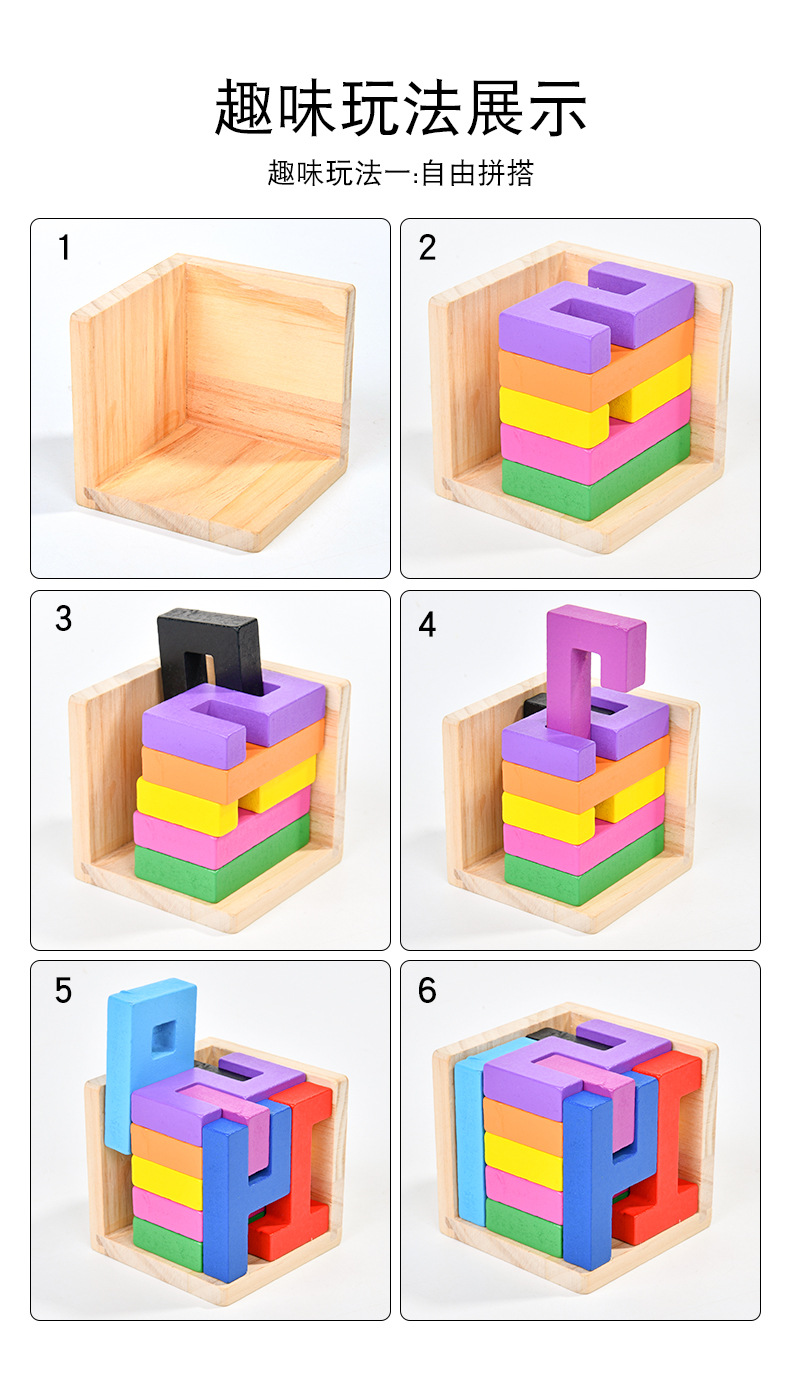 趣味玩法展示

趣味玩法一:自由拼搭

1

2

3

4

5

6