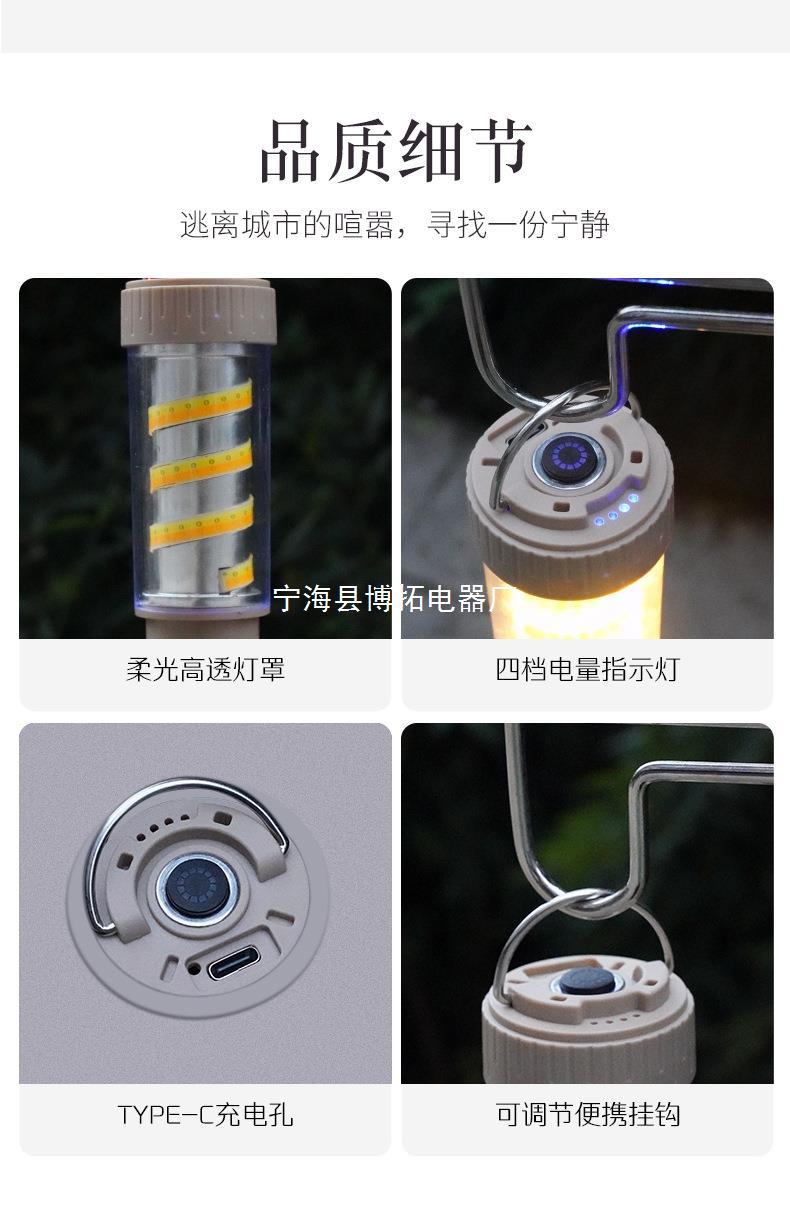 品质细节

逃离城市的喧嚣，寻找一份宁静

宁海县博拓电器厂

柔光高透灯罩

四档电量指示灯

TYPE-C充电孔

可调节便携挂钩