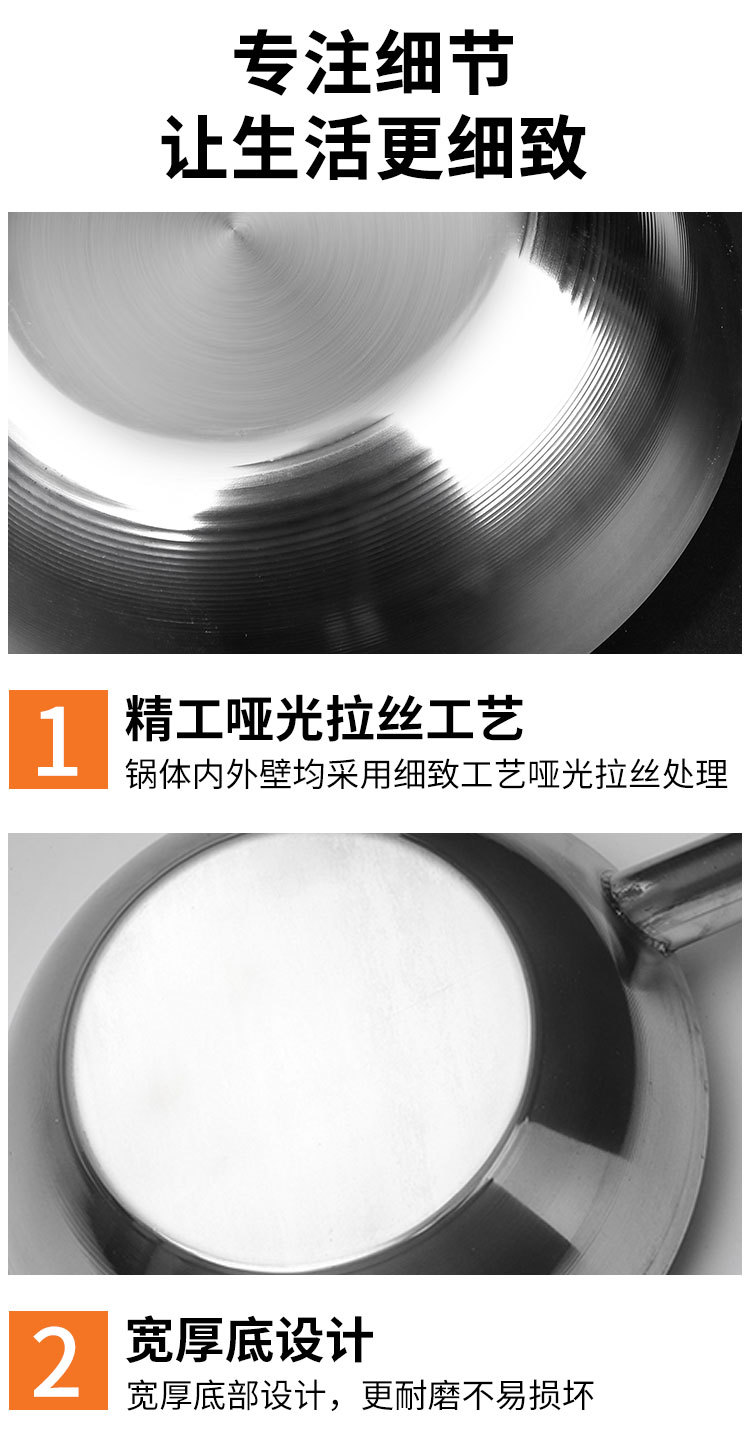 专注细节
让生活更细致

1
精工哑光拉丝工艺
锅体内外壁均采用细致工艺哑光拉丝处理

2
宽厚底设计
宽厚底部设计，更耐磨不易损坏