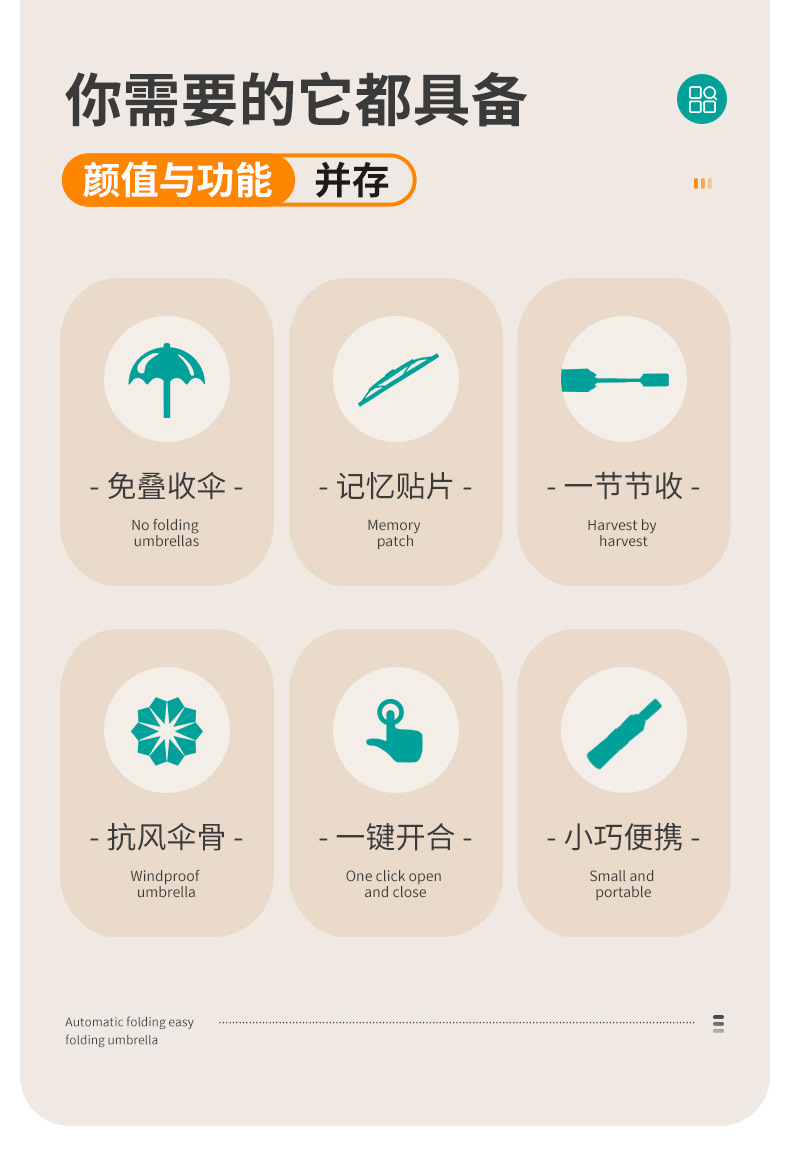 你需要的它都具备

颜值与功能 并存

- 免叠收伞 -
No folding umbrellas

- 记忆贴片 -
Memory patch

- 一节节收 -
Harvest by harvest

- 抗风伞骨 -
Windproof umbrella

- 一键开合 -
One click open and close

- 小巧便携 -
Small and portable

Automatic folding easy folding umbrella