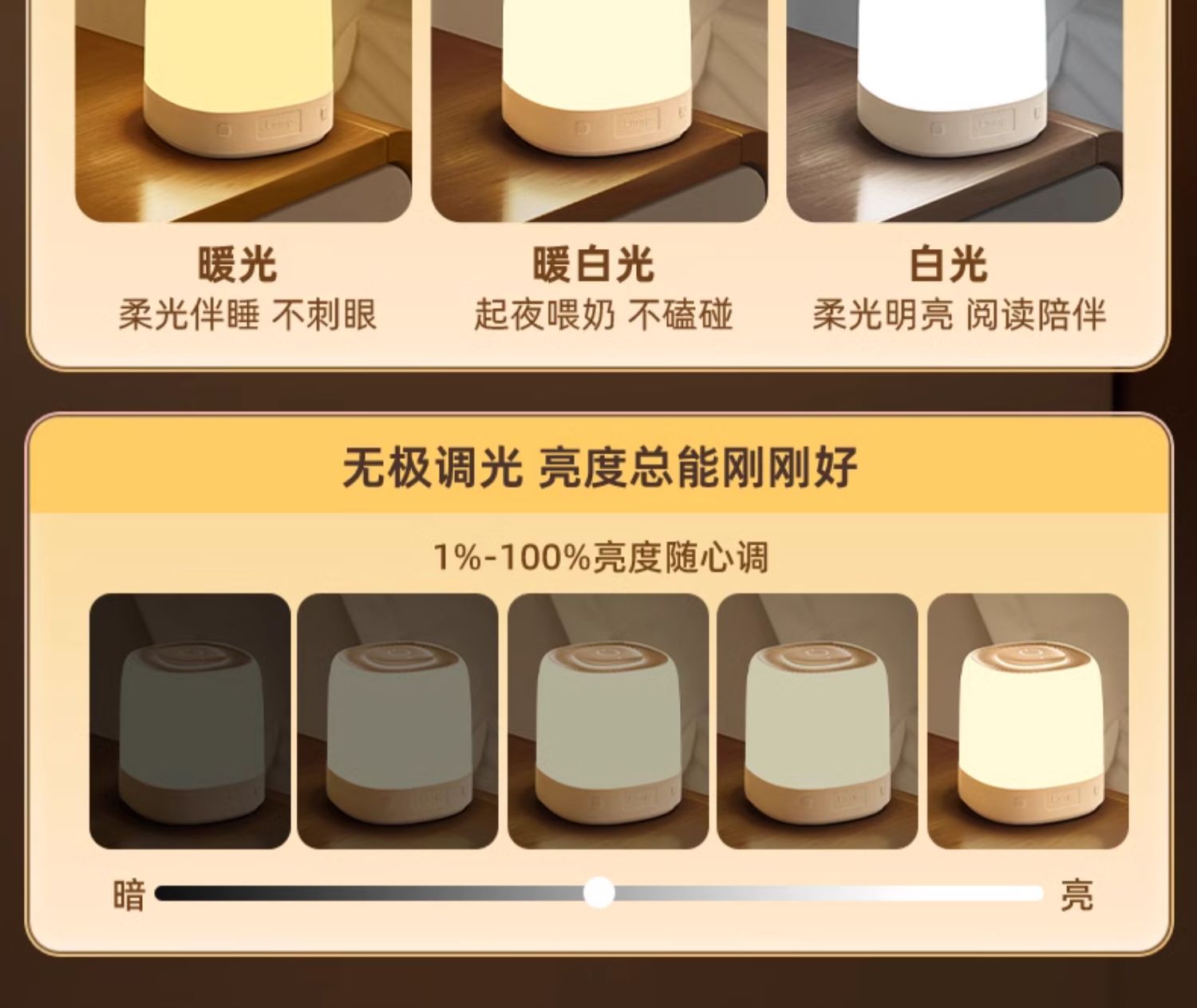 暖光
柔光伴睡 不刺眼

暖白光
起夜喂奶 不磕碰

白光
柔光明亮 阅读陪伴

无极调光 亮度总能刚刚好

1%-100%亮度随心调

暗

亮