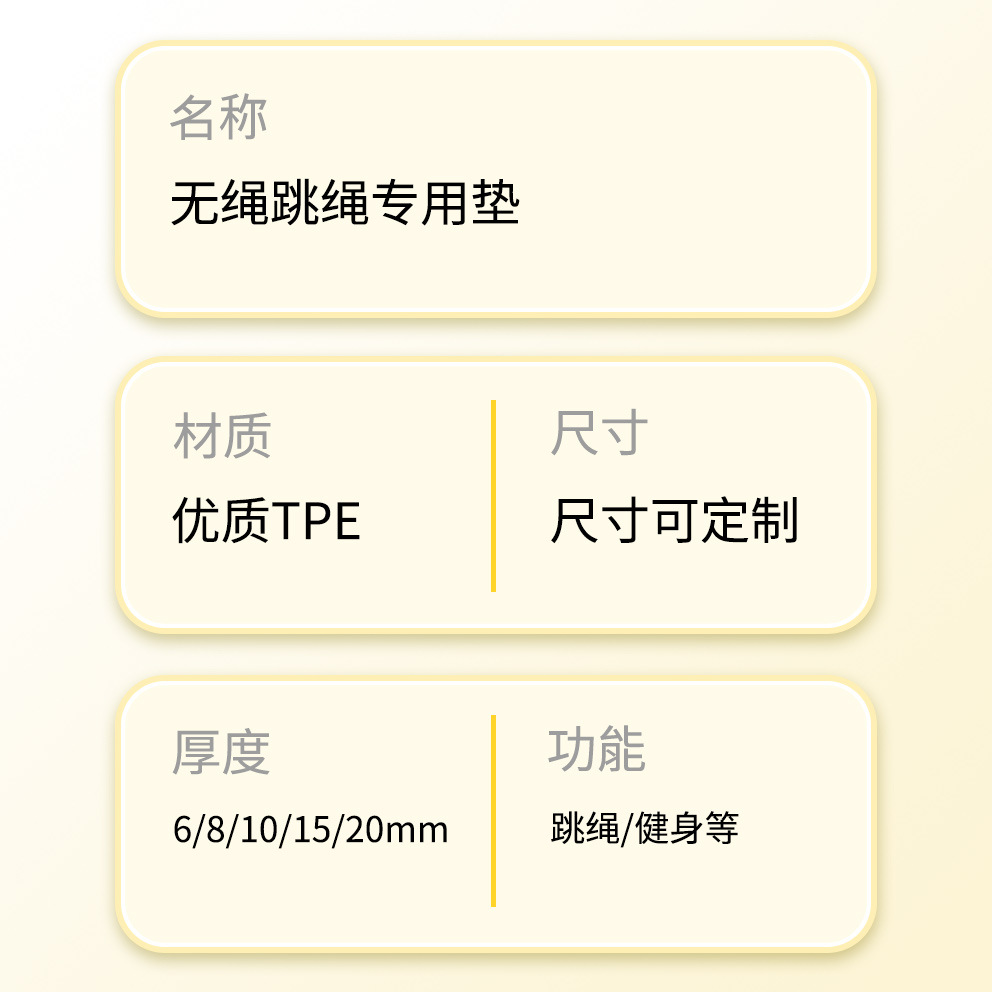 名称

无绳跳绳专用垫

材质

优质TPE

尺寸

尺寸可定制

厚度

6/8/10/15/20mm

功能

跳绳/健身等