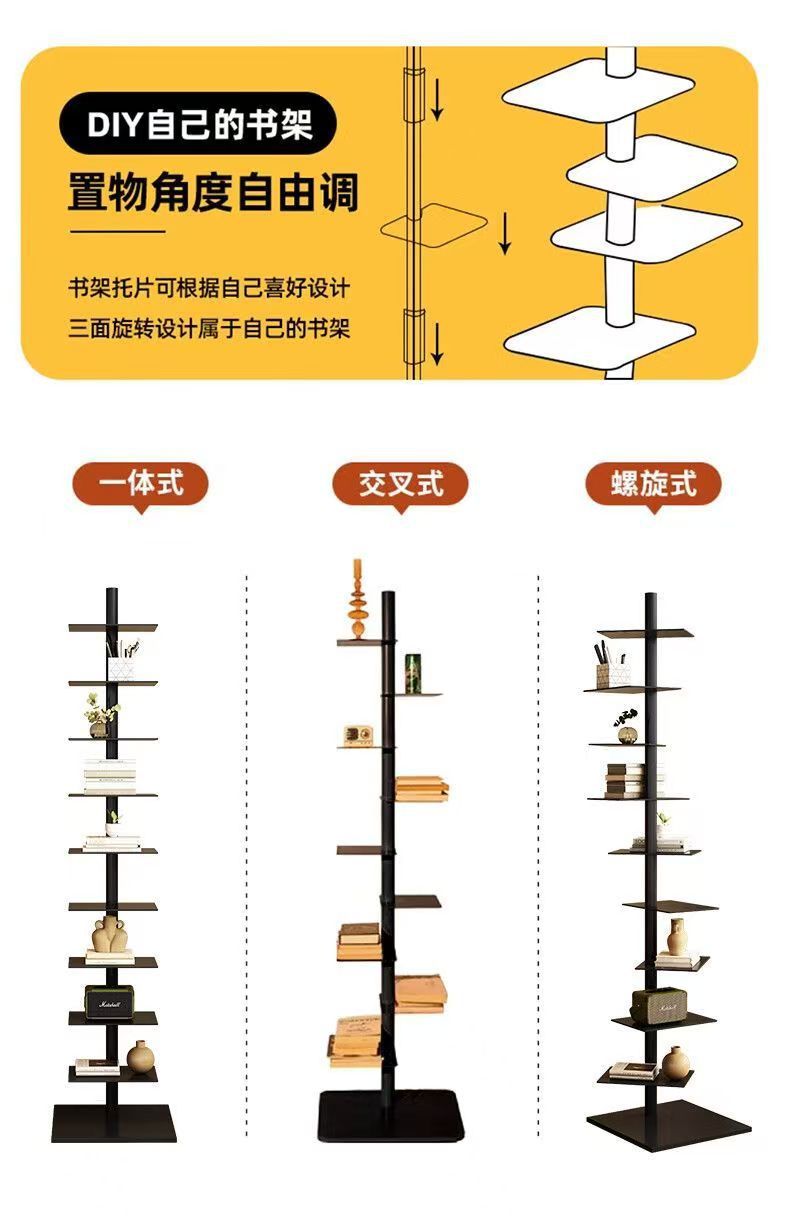 DIY自己的书架

置物角度自由调

书架托片可根据自己喜好设计

三面旋转设计属于自己的书架

一体式

交叉式

螺旋式

Marshall