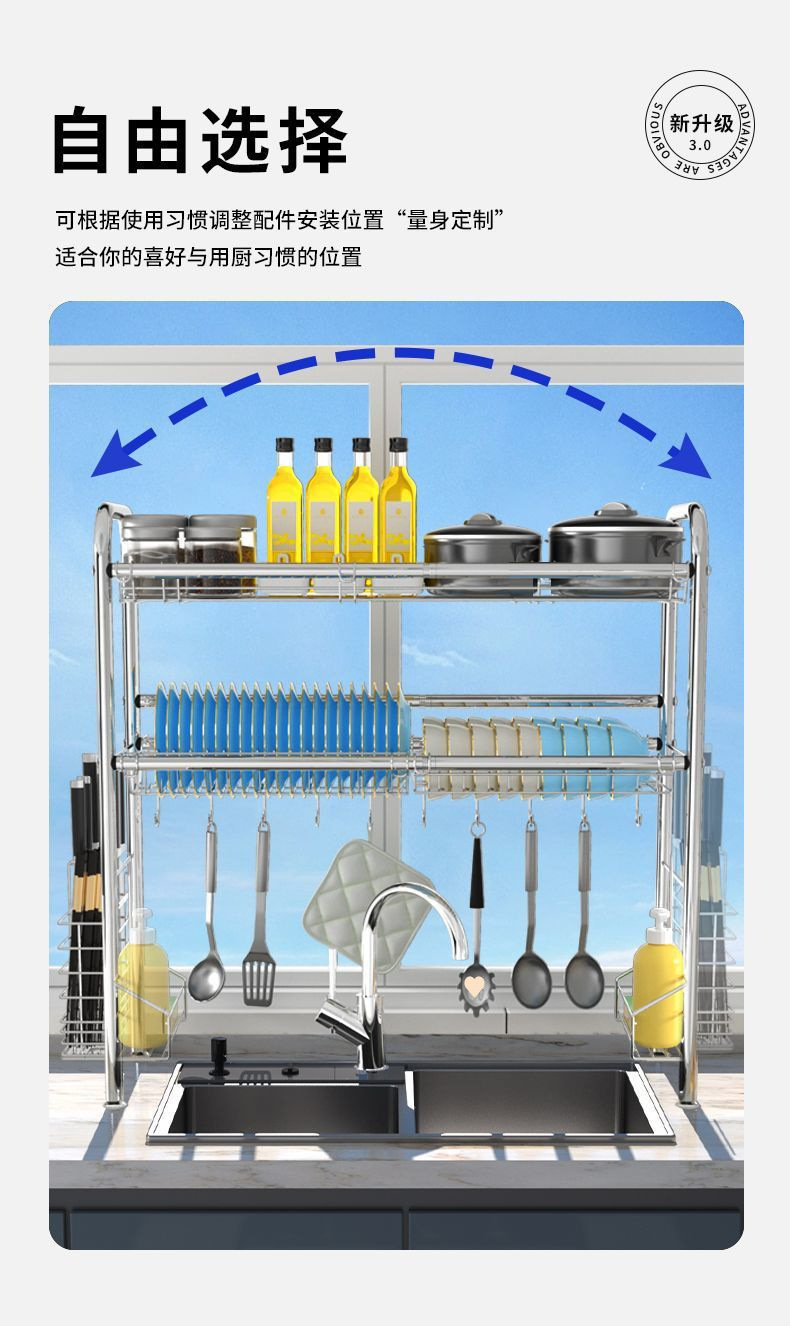 自由选择

新升级
3.0
ADVANTAGES ARE OBVIOUS

可根据使用习惯调整配件安装位置“量身定制”
适合你的喜好与用厨习惯的位置