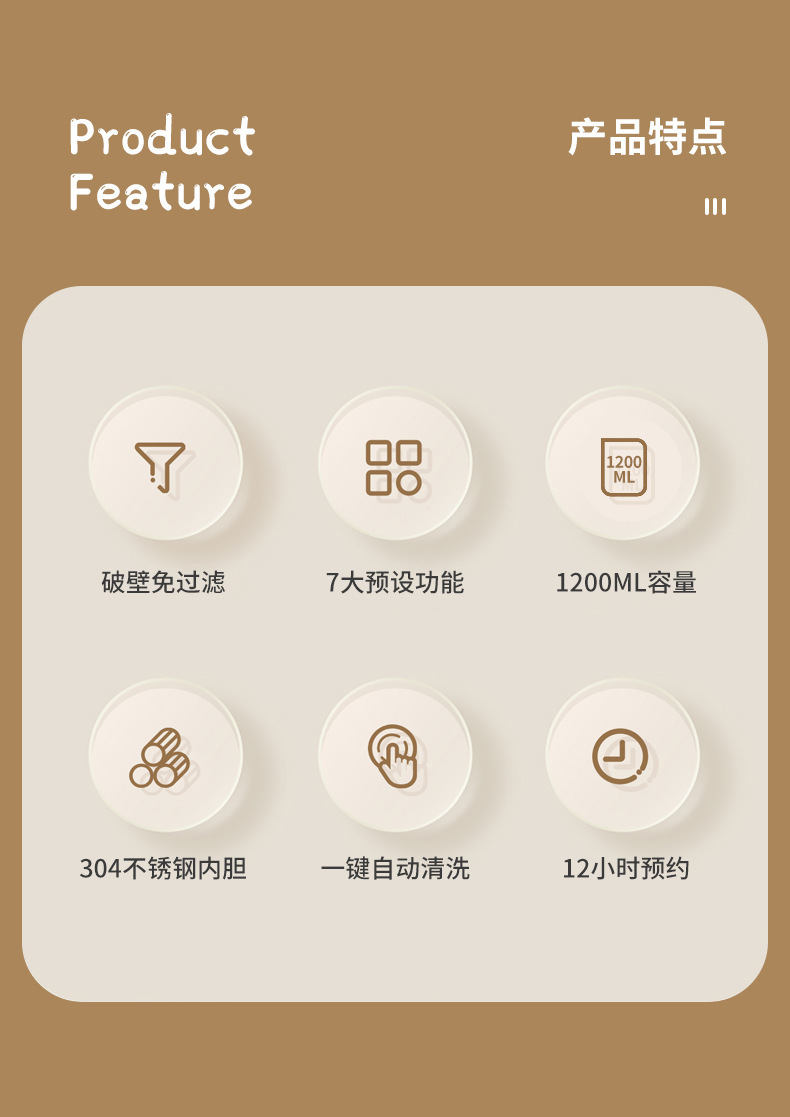 Product
Feature

产品特点

1200
ML

破壁免过滤

7大预设功能

1200ML容量

304不锈钢内胆

一键自动清洗

12小时预约