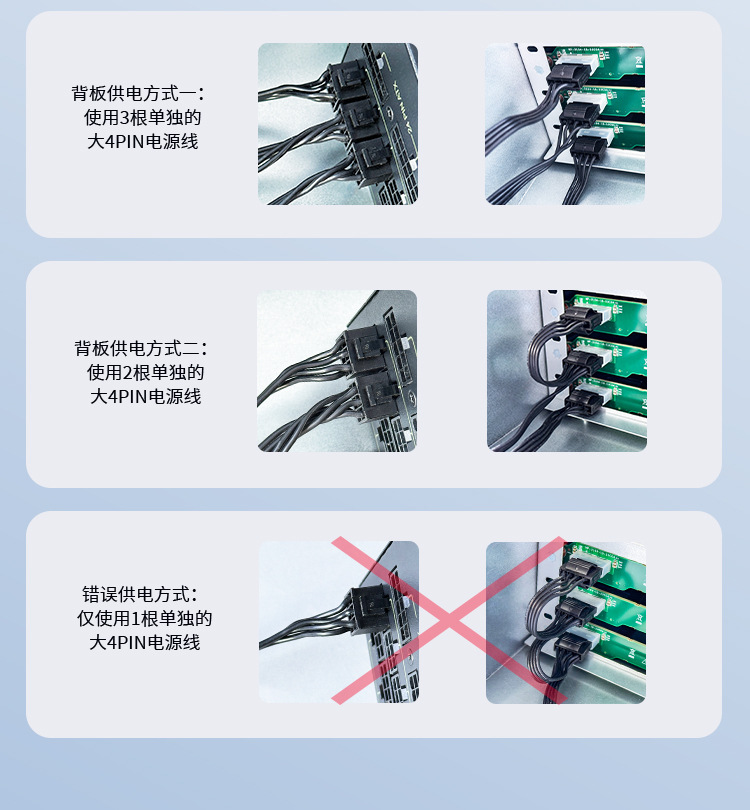 背板供电方式一：
使用3根单独的
大4PIN电源线

背板供电方式二：
使用2根单独的
大4PIN电源线

错误供电方式：
仅使用1根单独的
大4PIN电源线