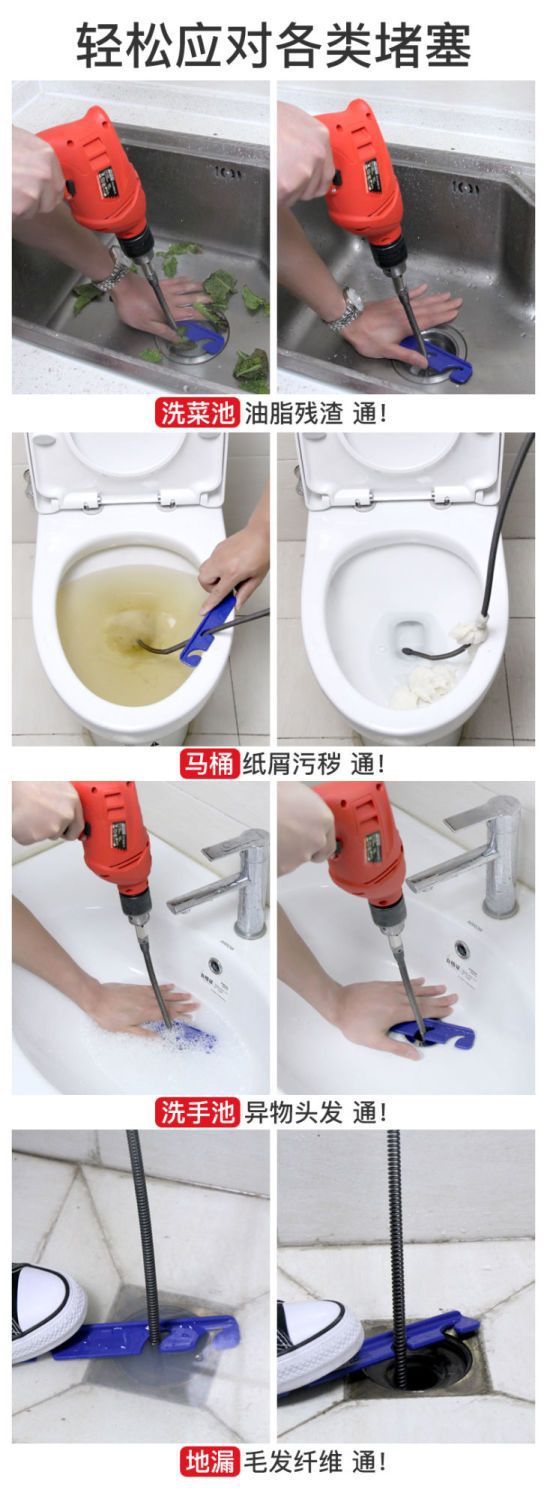 轻松应对各类堵塞

洗菜池 油脂残渣 通！

马桶 纸屑污秽 通！

洗手池 异物头发 通！

地漏 毛发纤维 通！