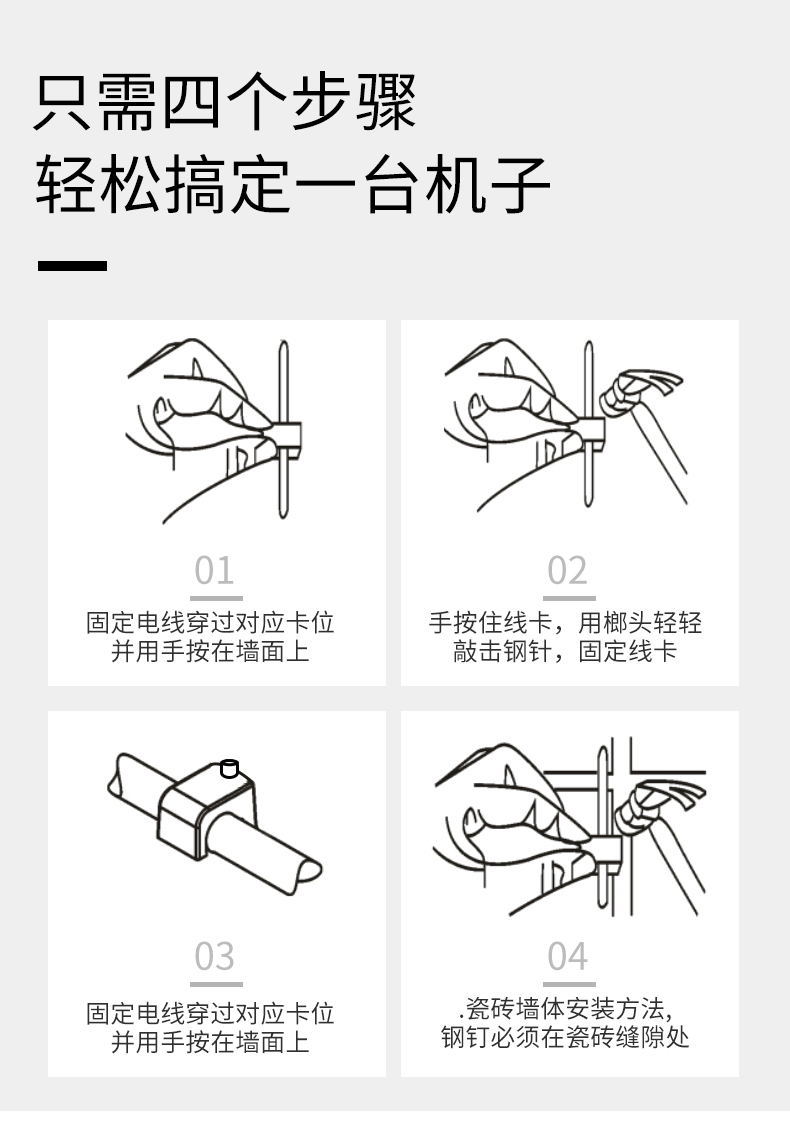 只需四个步骤
轻松搞定一台机子

01
固定电线穿过对应卡位
并用手按在墙面上

02
手按住线卡，用榔头轻轻
敲击钢针，固定线卡

03
固定电线穿过对应卡位
并用手按在墙面上

04
.瓷砖墙体安装方法，
钢钉必须在瓷砖缝隙处