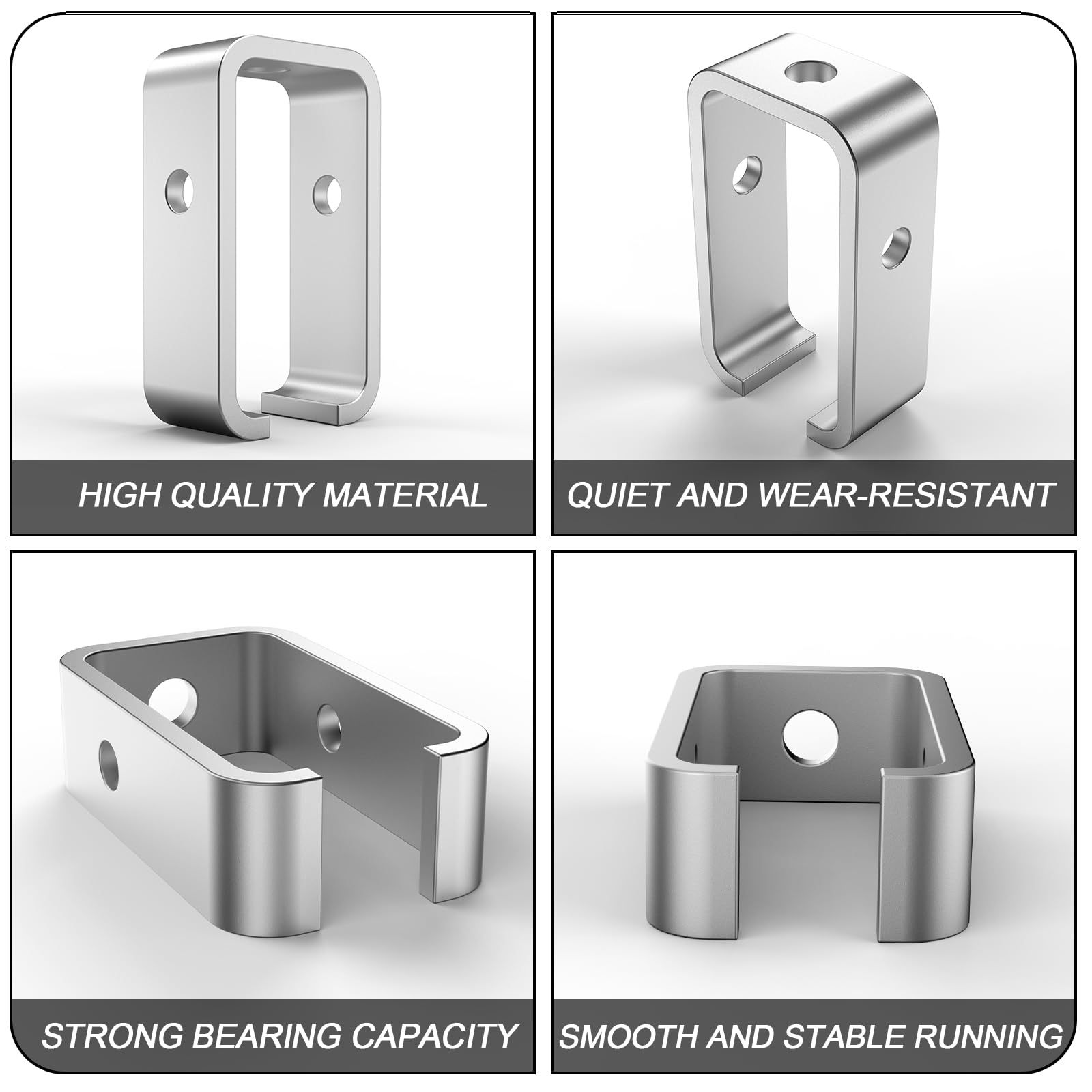 HIGH QUALITY MATERIAL

QUIET AND WEAR-RESISTANT

STRONG BEARING CAPACITY

SMOOTH AND STABLE RUNNING