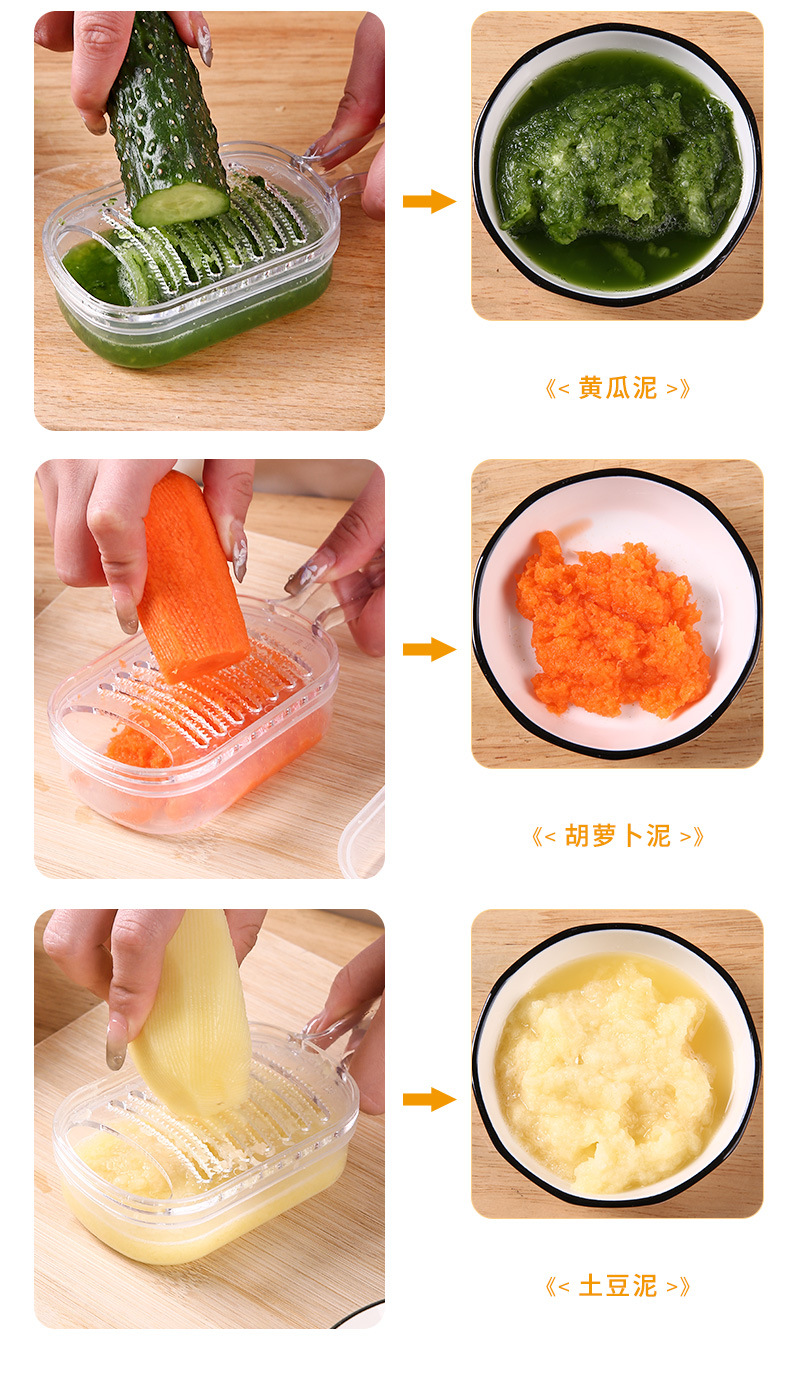 《< 黄瓜泥 >》

《< 胡萝卜泥 >》

《< 土豆泥 >》