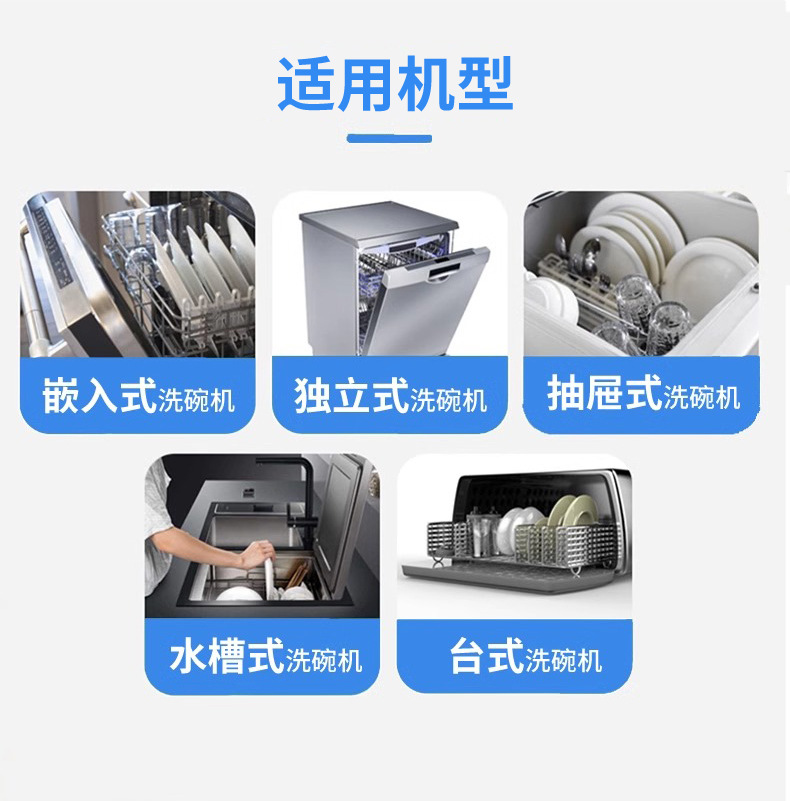 适用机型

嵌入式洗碗机

独立式洗碗机

抽屉式洗碗机

水槽式洗碗机

台式洗碗机