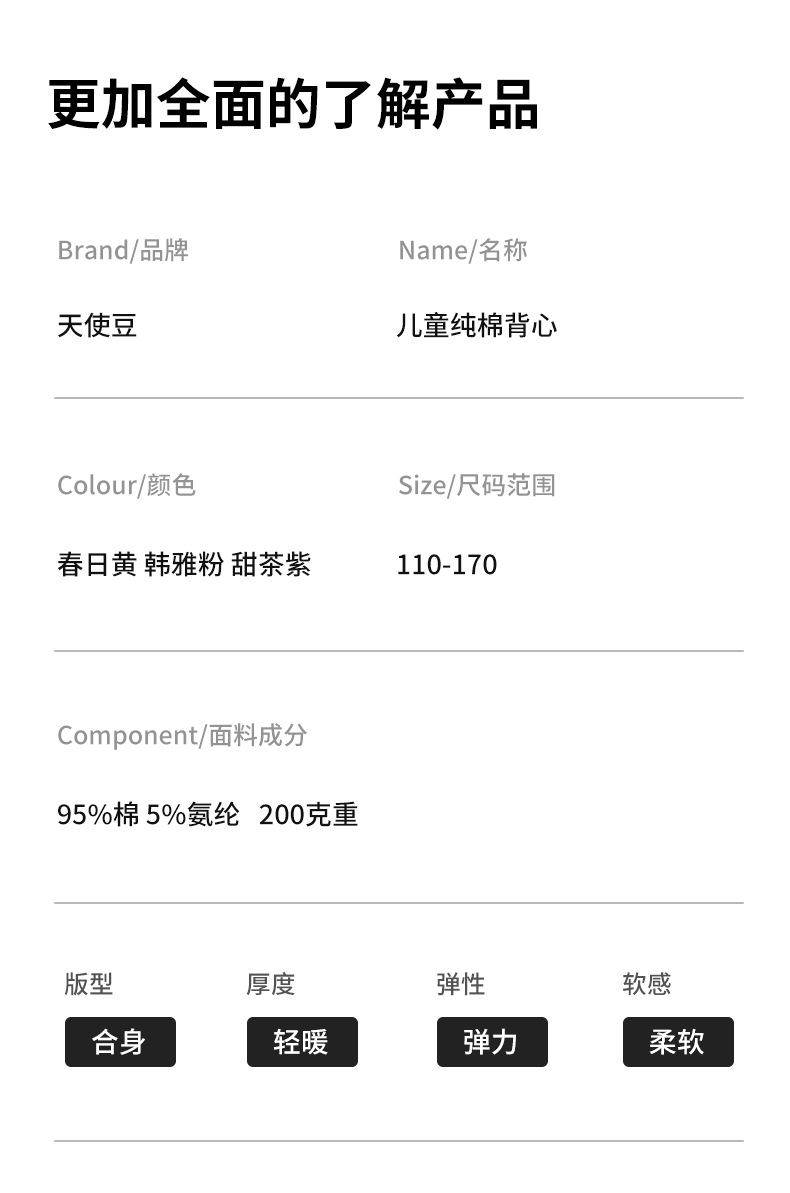 更加全面的了解产品

Brand/品牌

天使豆

Name/名称

儿童纯棉背心

Colour/颜色

春日黄 韩雅粉 甜茶紫

Size/尺码范围

110-170

Component/面料成分

95%棉 5%氨纶 200克重

版型

合身

厚度

轻暖

弹性

弹力

软感

柔软