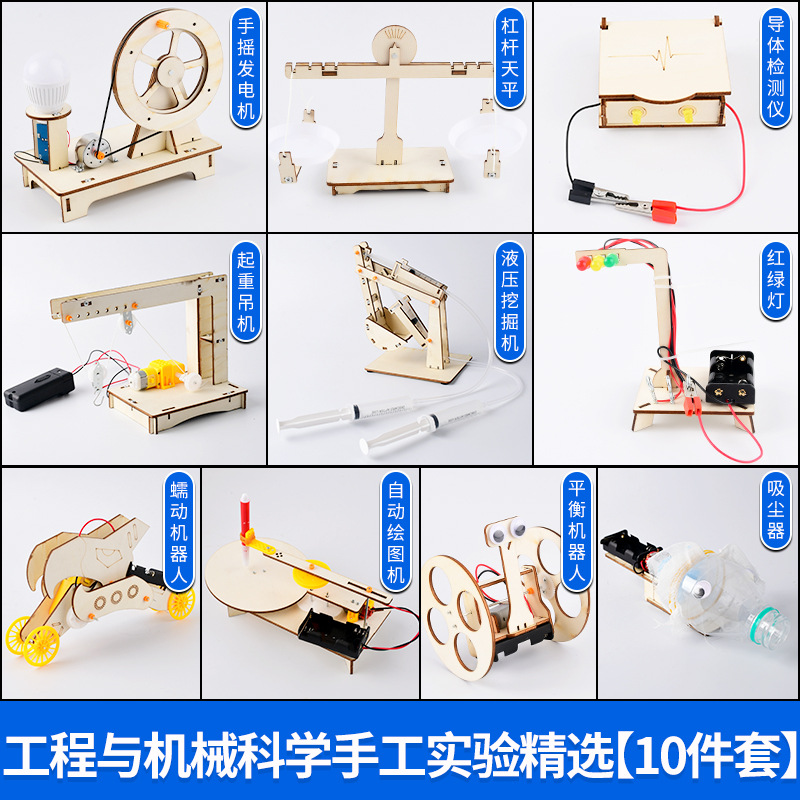 手摇发电机

杠杆天平

导体检测仪

起重吊机

液压挖掘机

红绿灯

蠕动机器人

自动绘图机

平衡机器人

吸尘器

工程与机械科学手工实验精选【10件套】