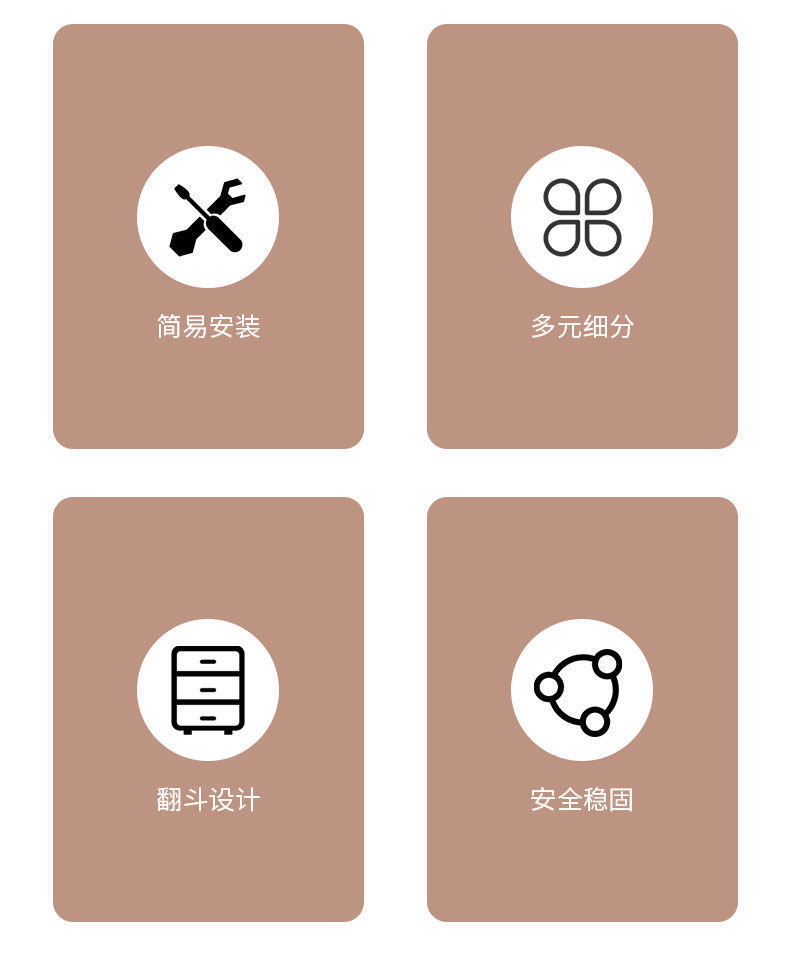 简易安装

多元细分

翻斗设计

安全稳固