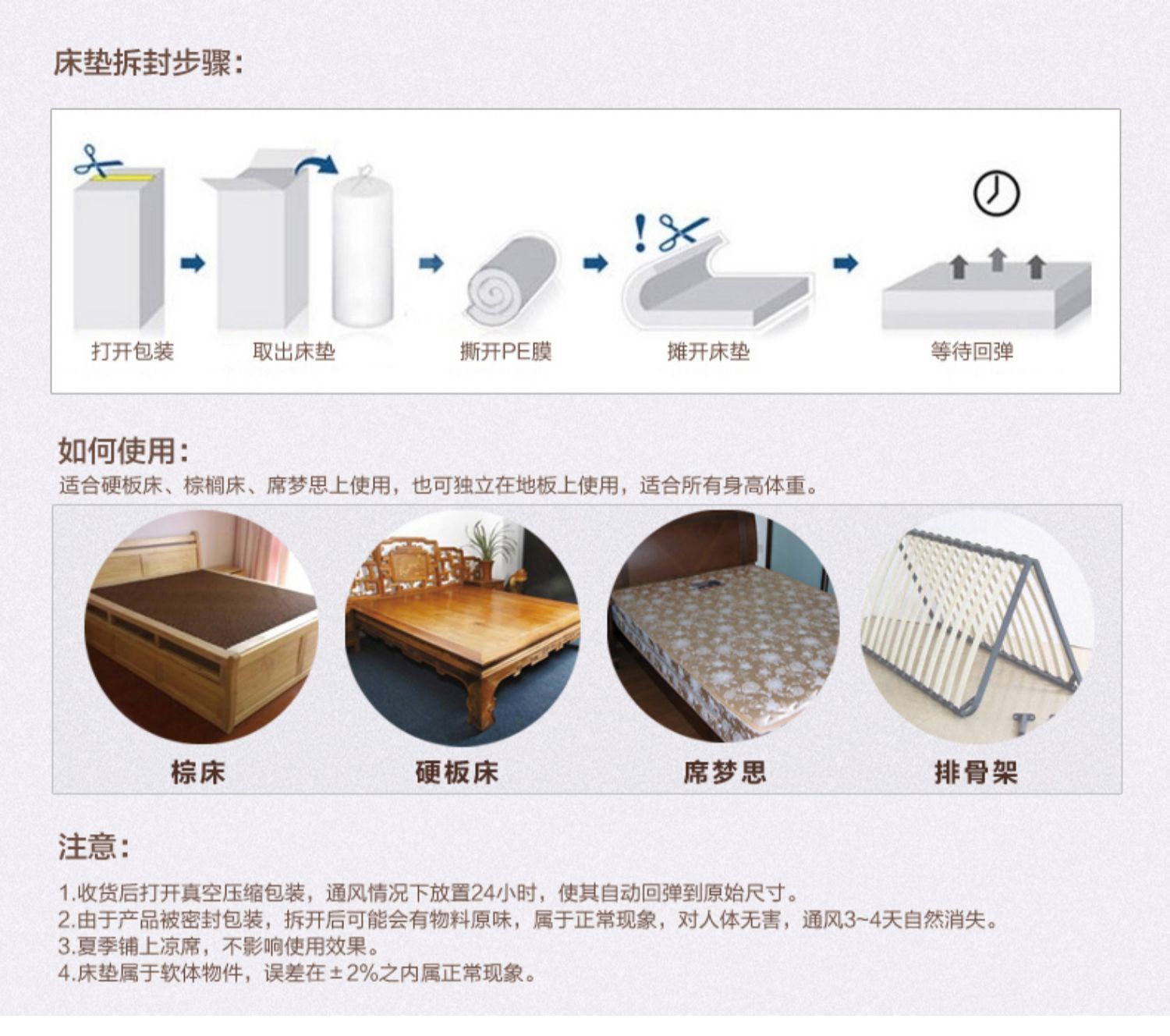 床垫拆封步骤：

打开包装

取出床垫

撕开PE膜

摊开床垫

等待回弹

如何使用：

适合硬板床、棕榈床、席梦思上使用，也可独立在地板上使用，适合所有身高体重。

棕床

硬板床

席梦思

排骨架

注意：

1.收货后打开真空压缩包装，通风情况下放置24小时，使其自动回弹到原始尺寸。
2.由于产品被密封包装，拆开后可能会有物料原味，属于正常现象，对人体无害，通风3~4天自然消失。
3.夏季铺上凉席，不影响使用效果。
4.床垫属于软体物件，误差在±2%之内属正常现象。