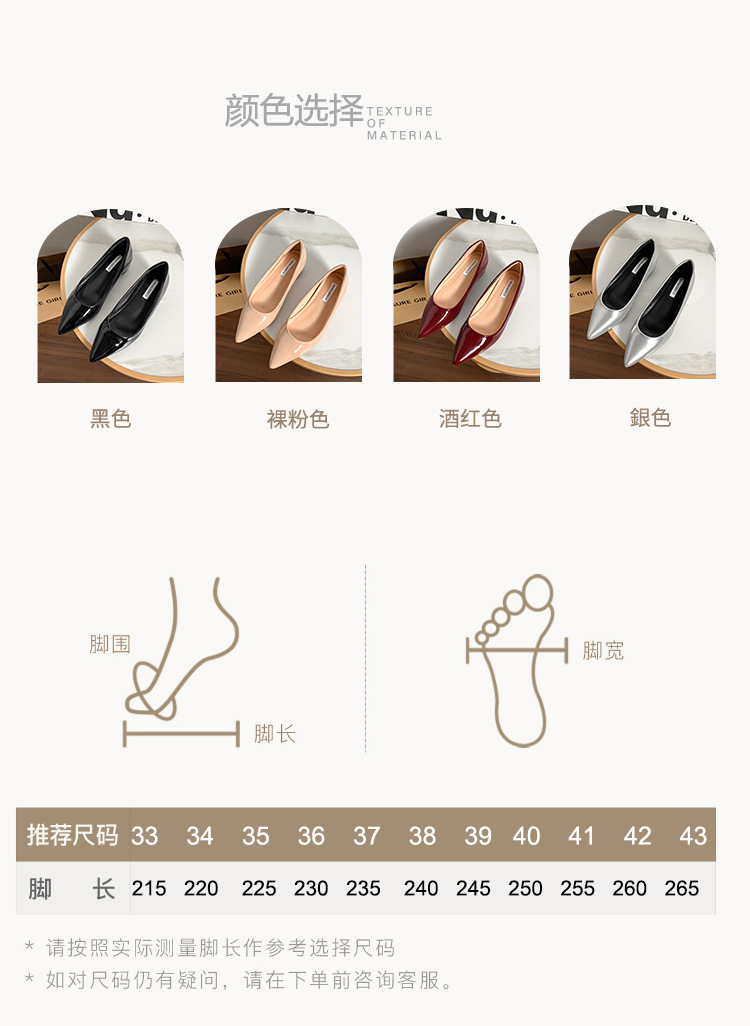 颜色选择 TEXTURE OF MATERIAL

黑色
裸粉色
酒红色
銀色

脚围
脚长
脚宽

| 推荐尺码 | 33 | 34 | 35 | 36 | 37 | 38 | 39 | 40 | 41 | 42 | 43 |
|---|---|---|---|---|---|---|---|---|---|---|---|
| 脚　长 | 215 | 220 | 225 | 230 | 235 | 240 | 245 | 250 | 255 | 260 | 265 |

* 请按照实际测量脚长作参考选择尺码
* 如对尺码仍有疑问，请在下单前咨询客服。